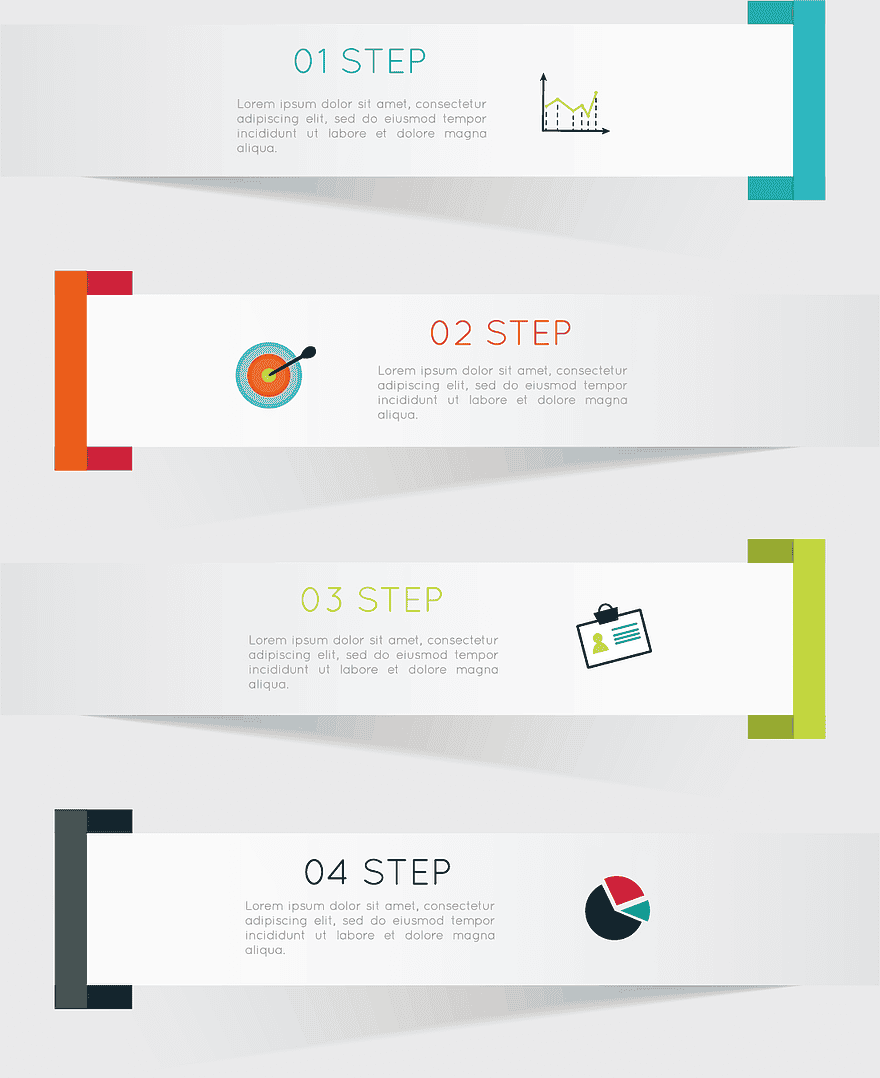 01 STEP

Lorem ipsum dolor sit amet, consectetur adipiscing elit, sed do eiusmod tempor incididunt ut labore et dolore magna aliqua.

02 STEP

Lorem ipsum dolor sit amet, consectetur adipiscing elit, sed do eiusmod tempor incididunt ut labore et dolore magna aliqua.

03 STEP

Lorem ipsum dolor sit amet, consectetur adipiscing elit, sed do eiusmod tempor incididunt ut labore et dolore magna aliqua.

04 STEP

Lorem ipsum dolor sit amet, consectetur adipiscing elit, sed do eiusmod tempor incididunt ut labore et dolore magna aliqua.