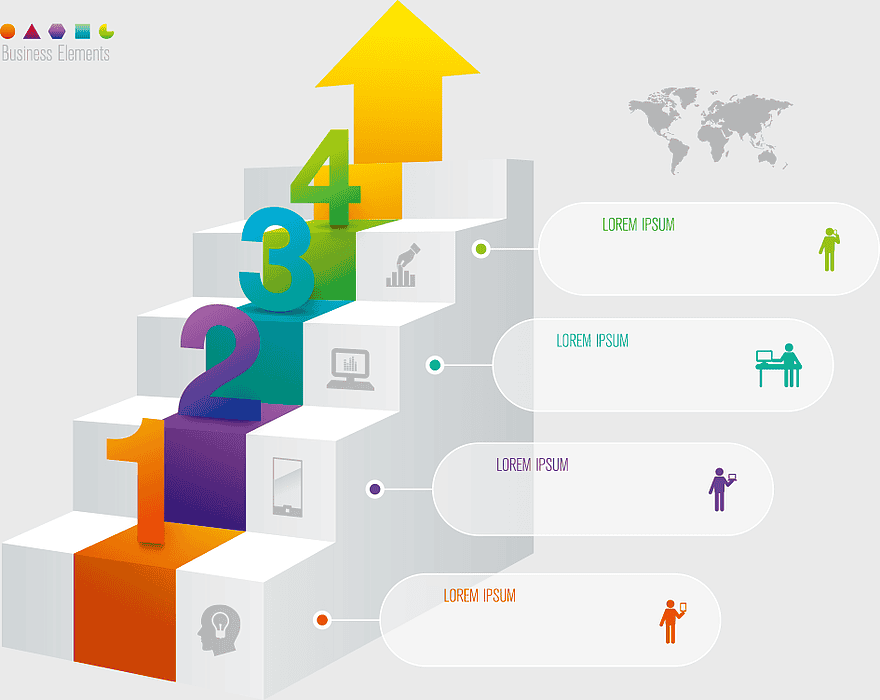 Business Elements

4

3

2

1

LOREM IPSUM

LOREM IPSUM

LOREM IPSUM

LOREM IPSUM