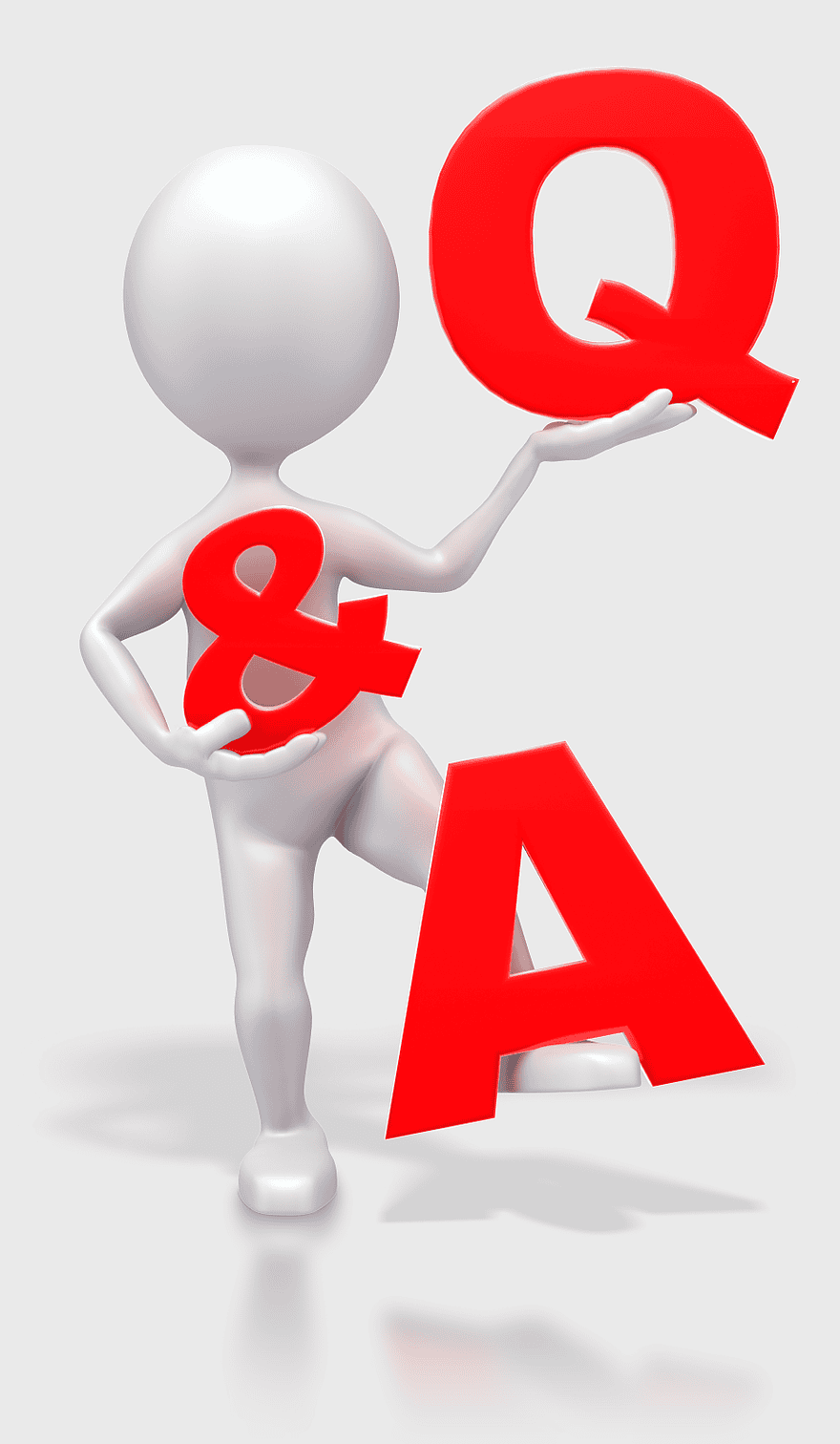 Q
&
A