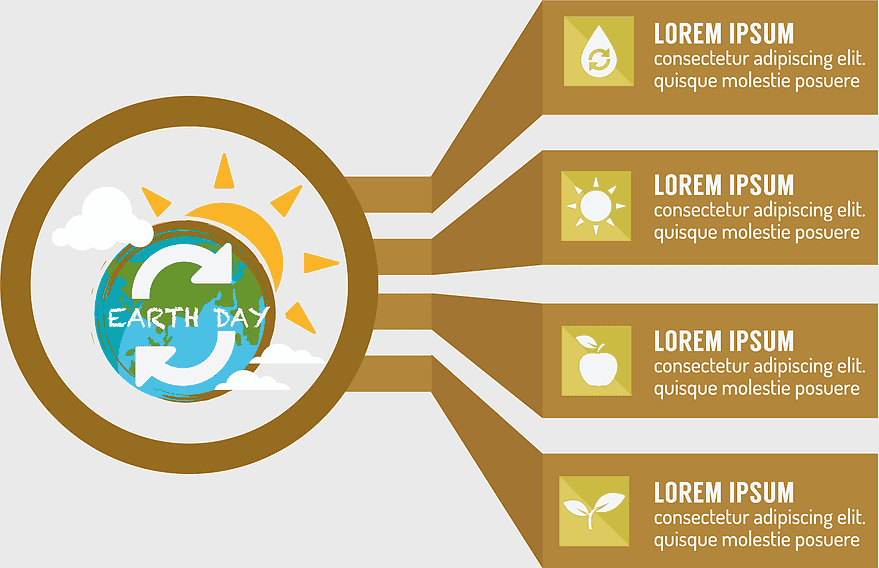 EARTH DAY

LOREM IPSUM
consectetur adipiscing elit. quisque molestie posuere

LOREM IPSUM
consectetur adipiscing elit. quisque molestie posuere

LOREM IPSUM
consectetur adipiscing elit. quisque molestie posuere

LOREM IPSUM
consectetur adipiscing elit. quisque molestie posuere