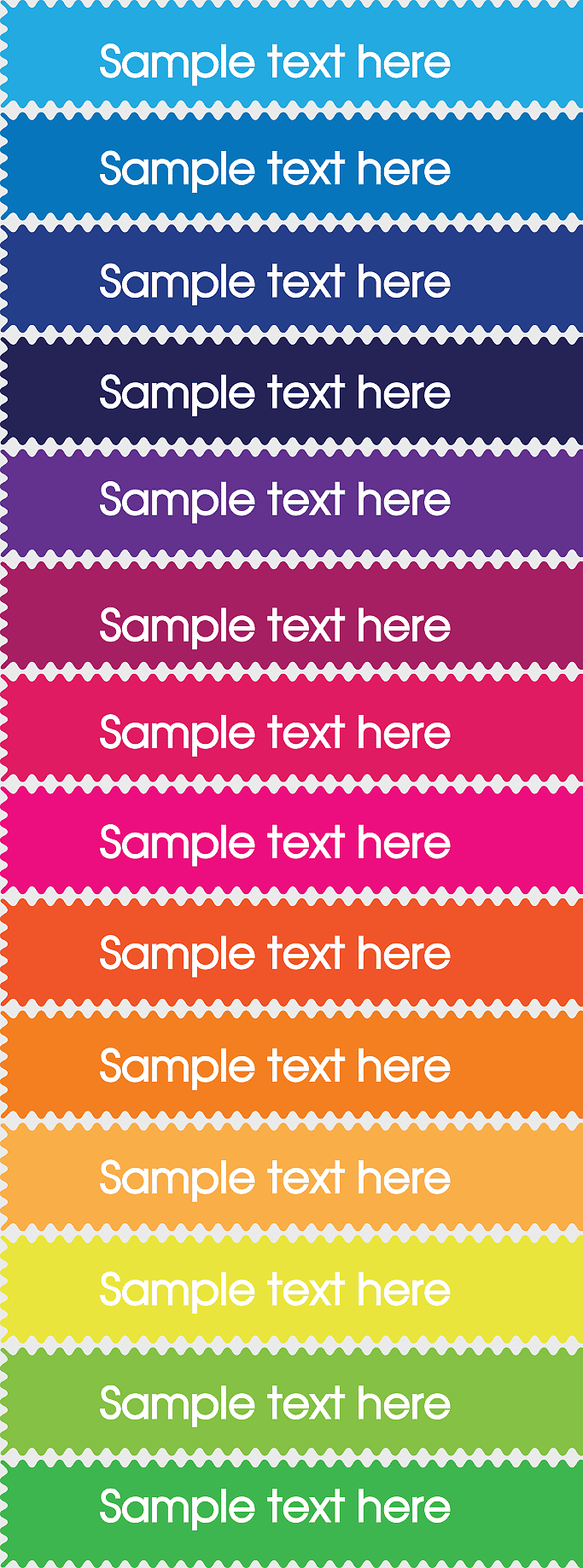 Sample text here

Sample text here

Sample text here

Sample text here

Sample text here

Sample text here

Sample text here

Sample text here

Sample text here

Sample text here

Sample text here

Sample text here

Sample text here

Sample text here