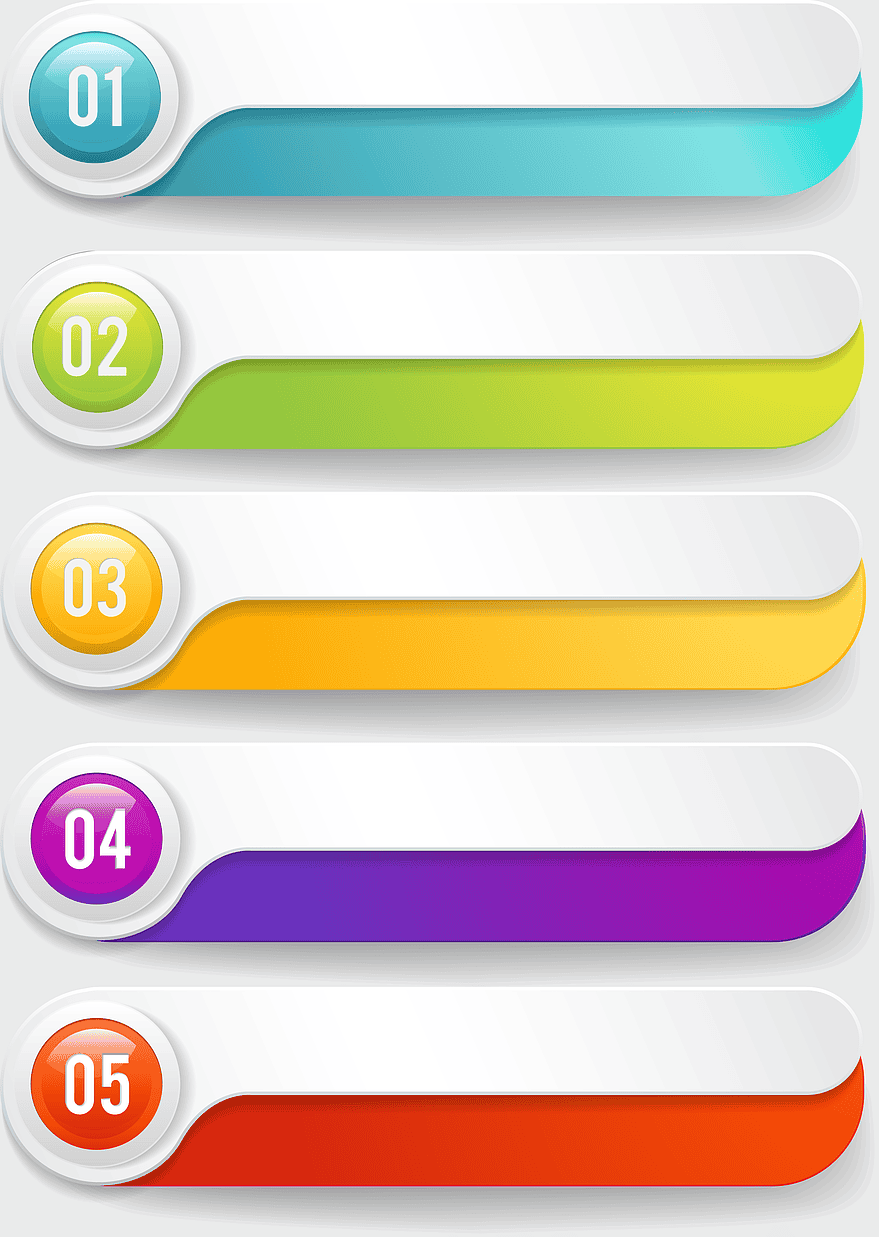 01

02

03

04

05