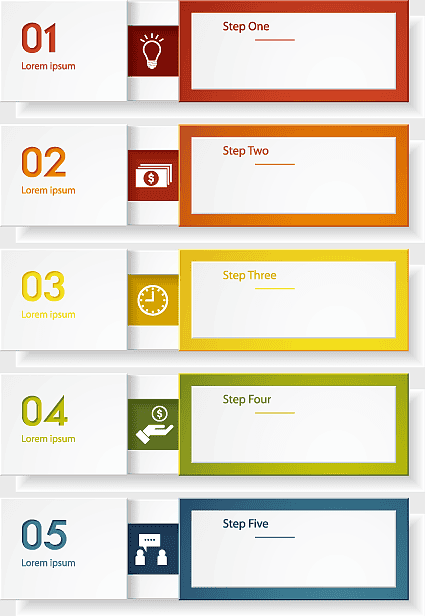 01
Lorem ipsum

Step One

02
Lorem ipsum

Step Two

03
Lorem ipsum

Step Three

04
Lorem ipsum

Step Four

05
Lorem ipsum

Step Five