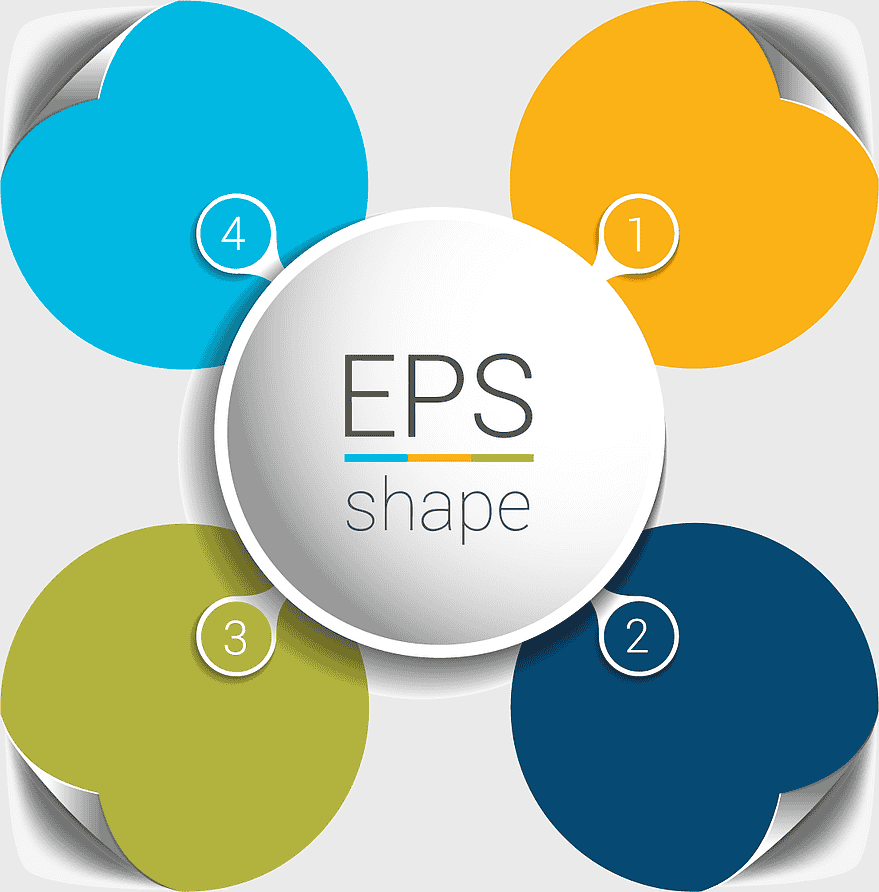 4

1

EPS
shape

3

2