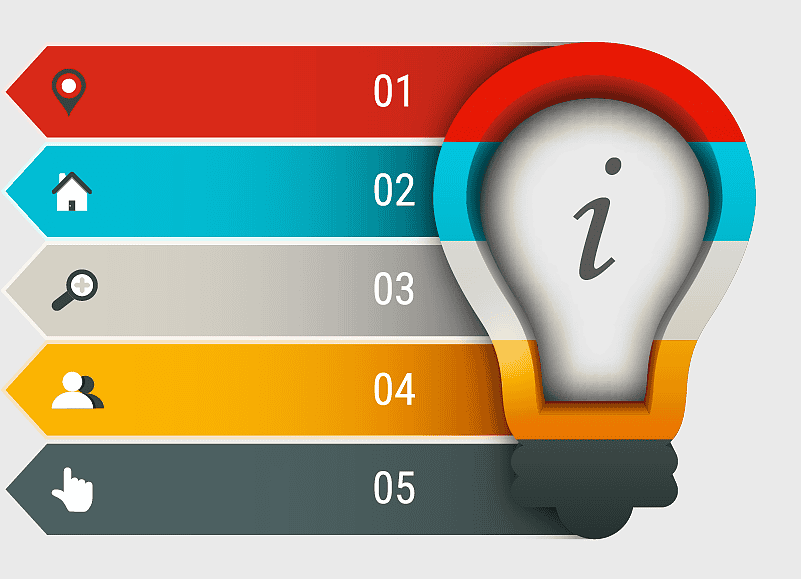 01

02

03

04

05

i