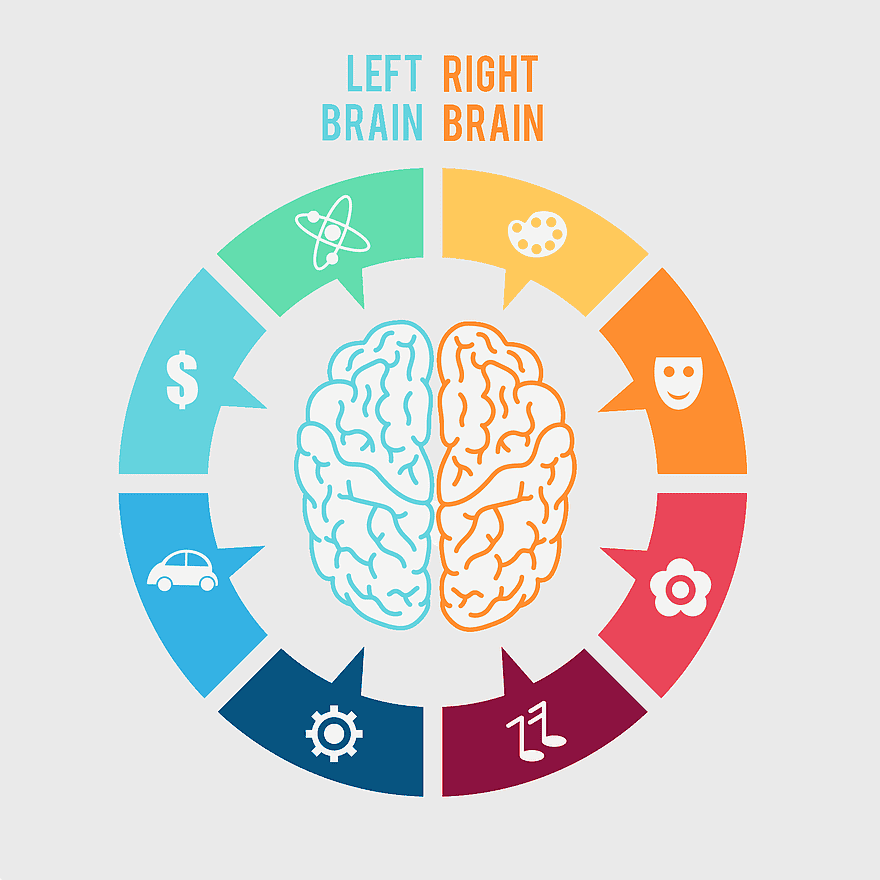 LEFT BRAIN RIGHT BRAIN

$