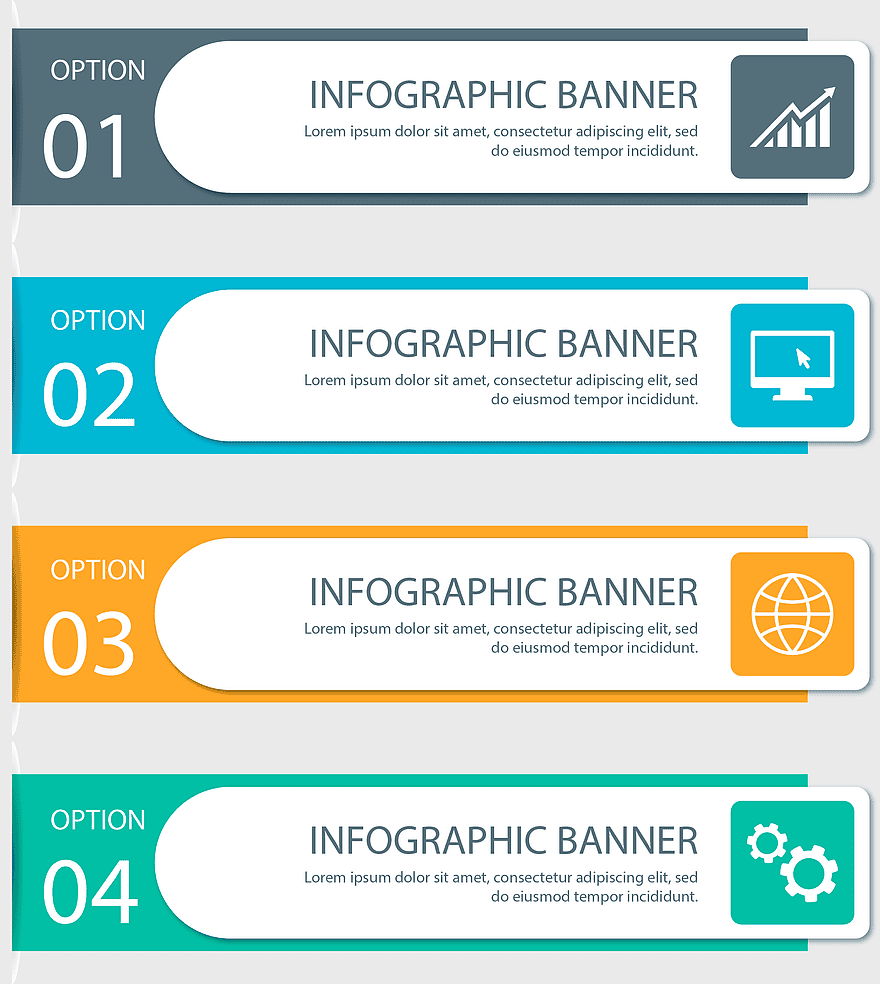 OPTION
01

INFOGRAPHIC BANNER
Lorem ipsum dolor sit amet, consectetur adipiscing elit, sed do eiusmod tempor incididunt.

OPTION
02

INFOGRAPHIC BANNER
Lorem ipsum dolor sit amet, consectetur adipiscing elit, sed do eiusmod tempor incididunt.

OPTION
03

INFOGRAPHIC BANNER
Lorem ipsum dolor sit amet, consectetur adipiscing elit, sed do eiusmod tempor incididunt.

OPTION
04

INFOGRAPHIC BANNER
Lorem ipsum dolor sit amet, consectetur adipiscing elit, sed do eiusmod tempor incididunt.