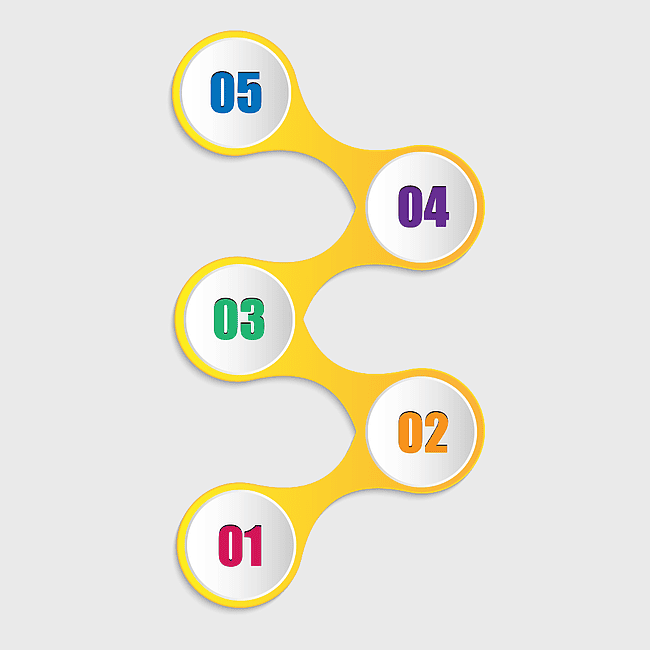 05

04

03

02

01