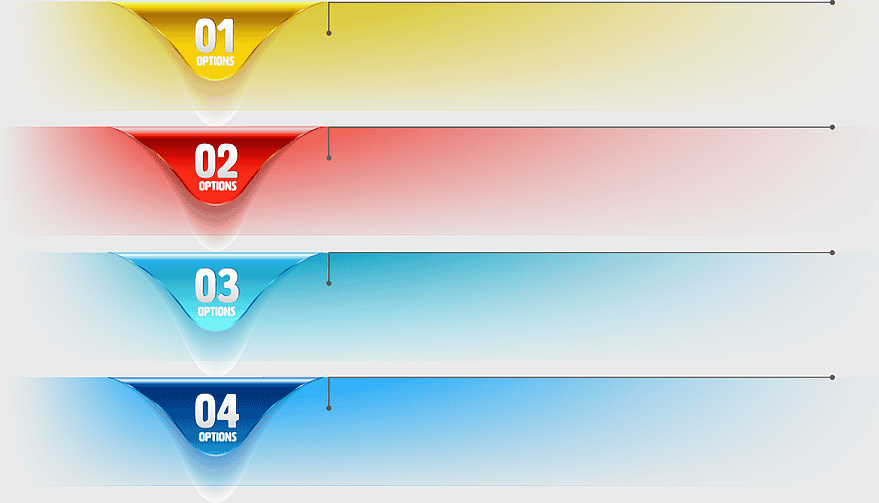 01
OPTIONS

02
OPTIONS

03
OPTIONS

04
OPTIONS