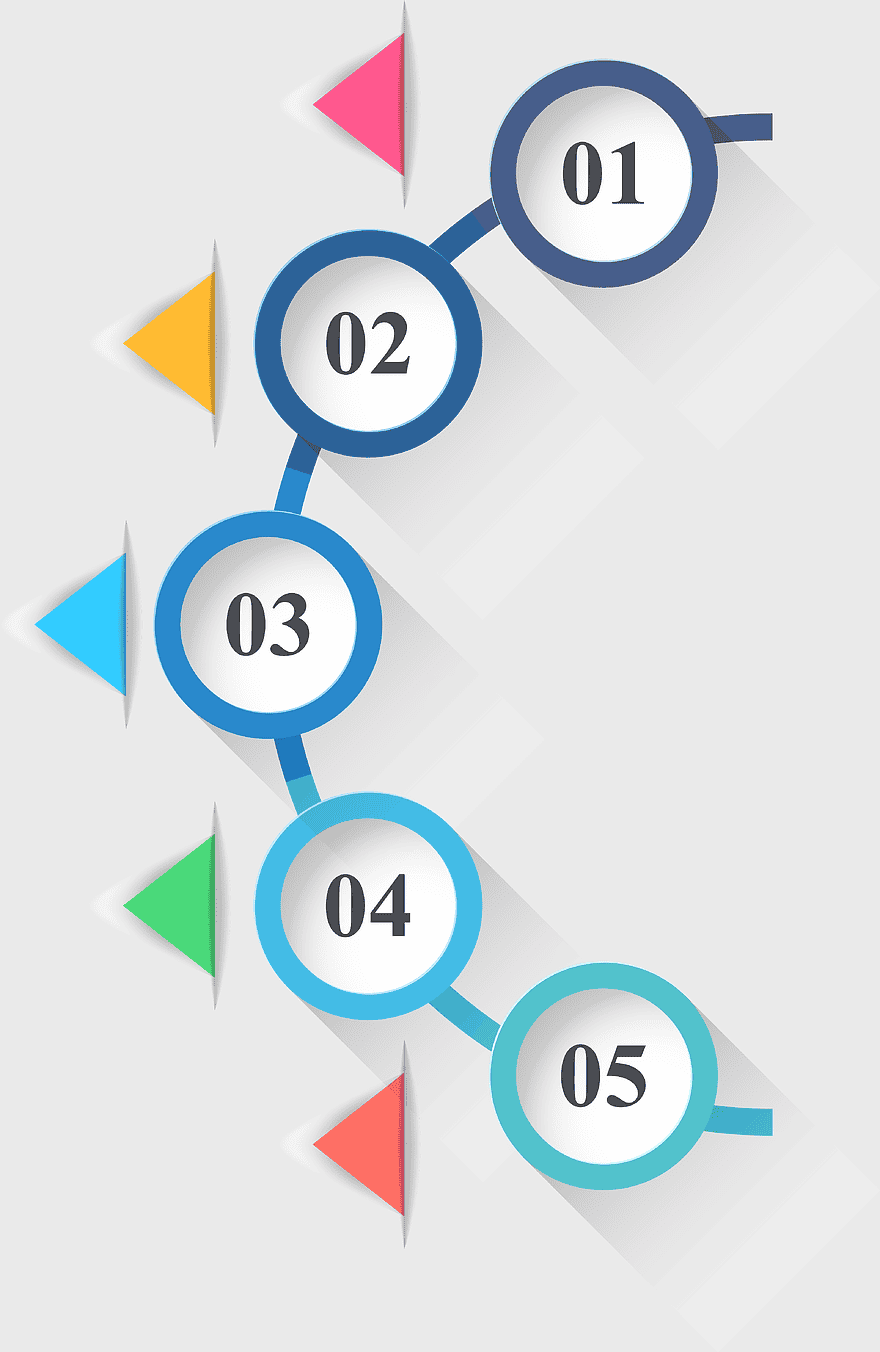 01

02

03

04

05