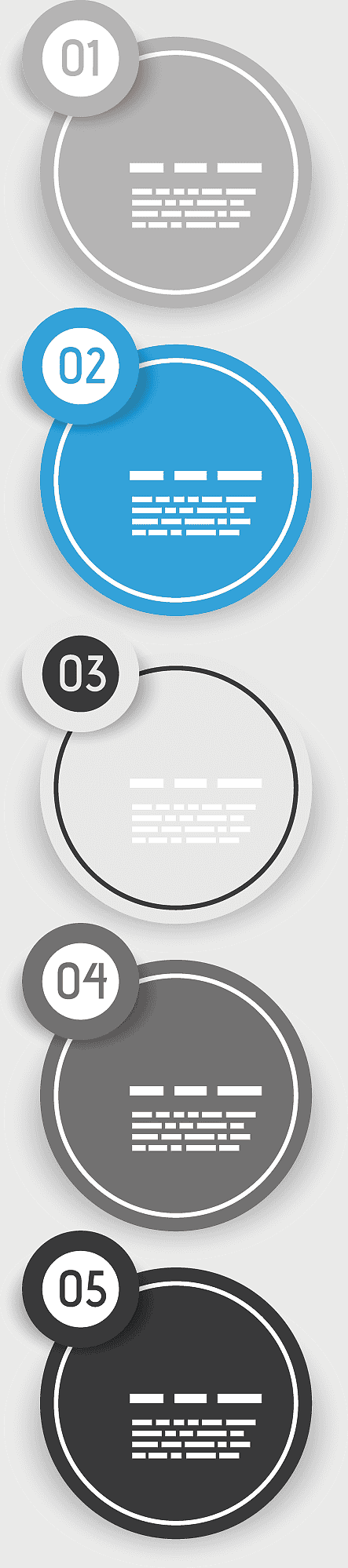 01

02

03

04

05