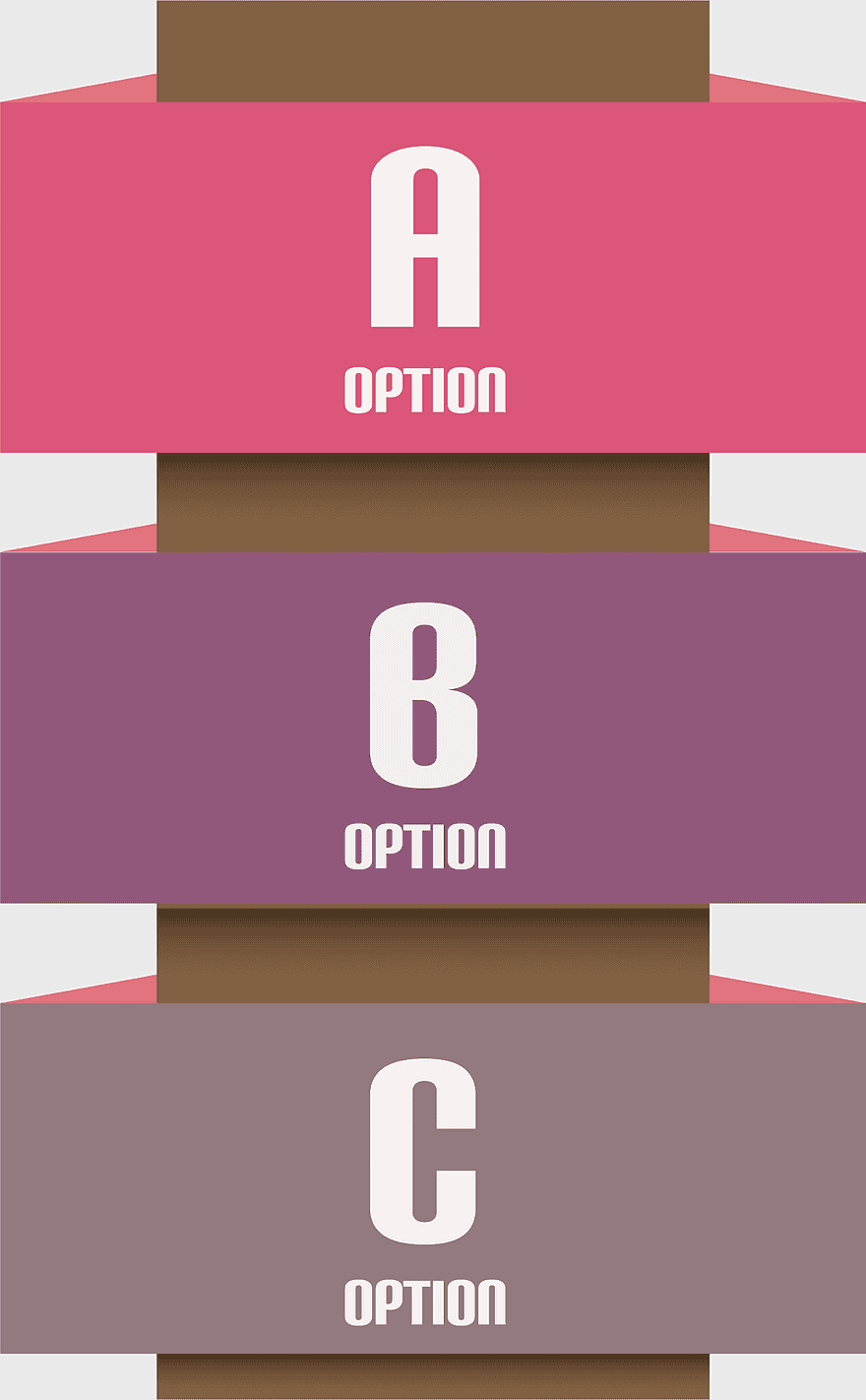 A
OPTION

B
OPTION

C
OPTION