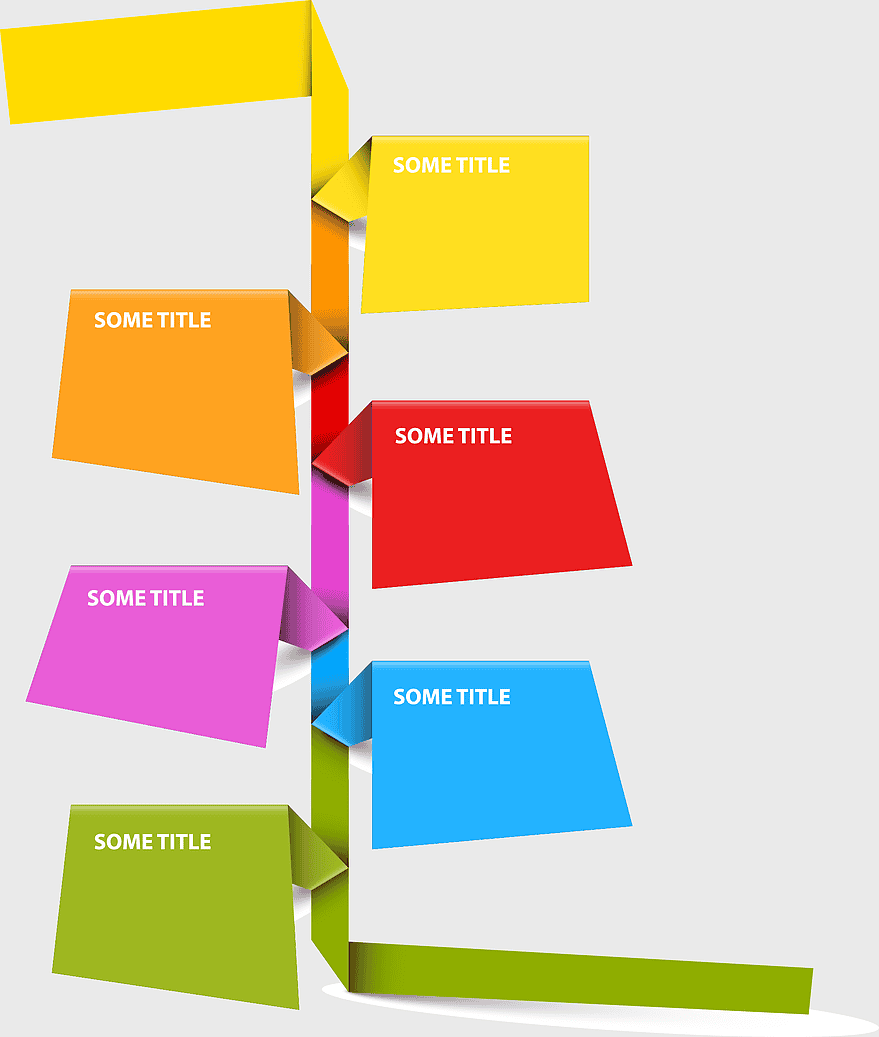 SOME TITLE

SOME TITLE

SOME TITLE

SOME TITLE

SOME TITLE

SOME TITLE