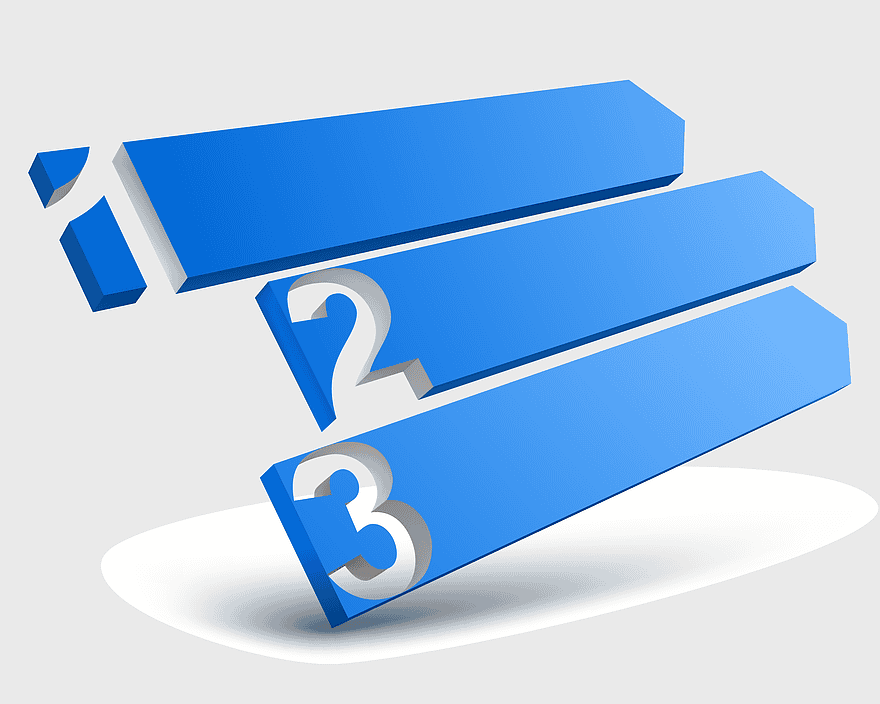 1
2
3