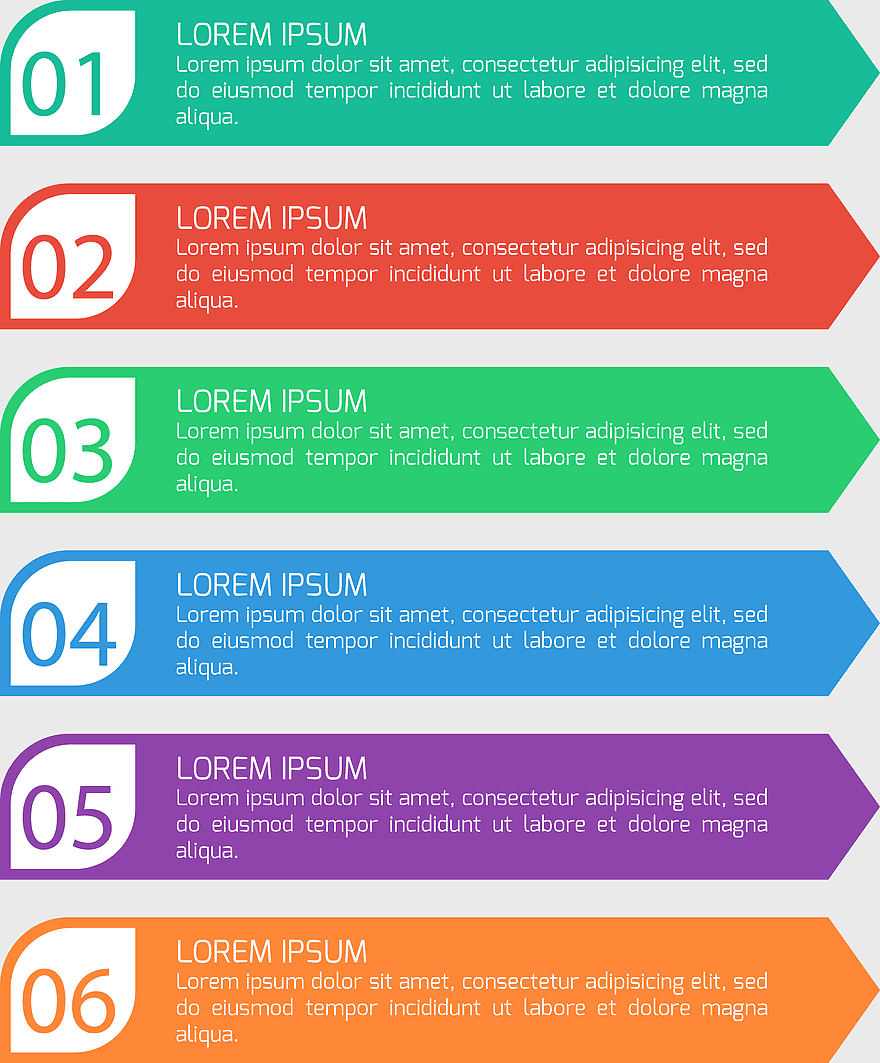 01

LOREM IPSUM
Lorem ipsum dolor sit amet, consectetur adipisicing elit, sed do eiusmod tempor incididunt ut labore et dolore magna aliqua.

02

LOREM IPSUM
Lorem ipsum dolor sit amet, consectetur adipisicing elit, sed do eiusmod tempor incididunt ut labore et dolore magna aliqua.

03

LOREM IPSUM
Lorem ipsum dolor sit amet, consectetur adipisicing elit, sed do eiusmod tempor incididunt ut labore et dolore magna aliqua.

04

LOREM IPSUM
Lorem ipsum dolor sit amet, consectetur adipisicing elit, sed do eiusmod tempor incididunt ut labore et dolore magna aliqua.

05

LOREM IPSUM
Lorem ipsum dolor sit amet, consectetur adipisicing elit, sed do eiusmod tempor incididunt ut labore et dolore magna aliqua.

06

LOREM IPSUM
Lorem ipsum dolor sit amet, consectetur adipisicing elit, sed do eiusmod tempor incididunt ut labore et dolore magna aliqua.