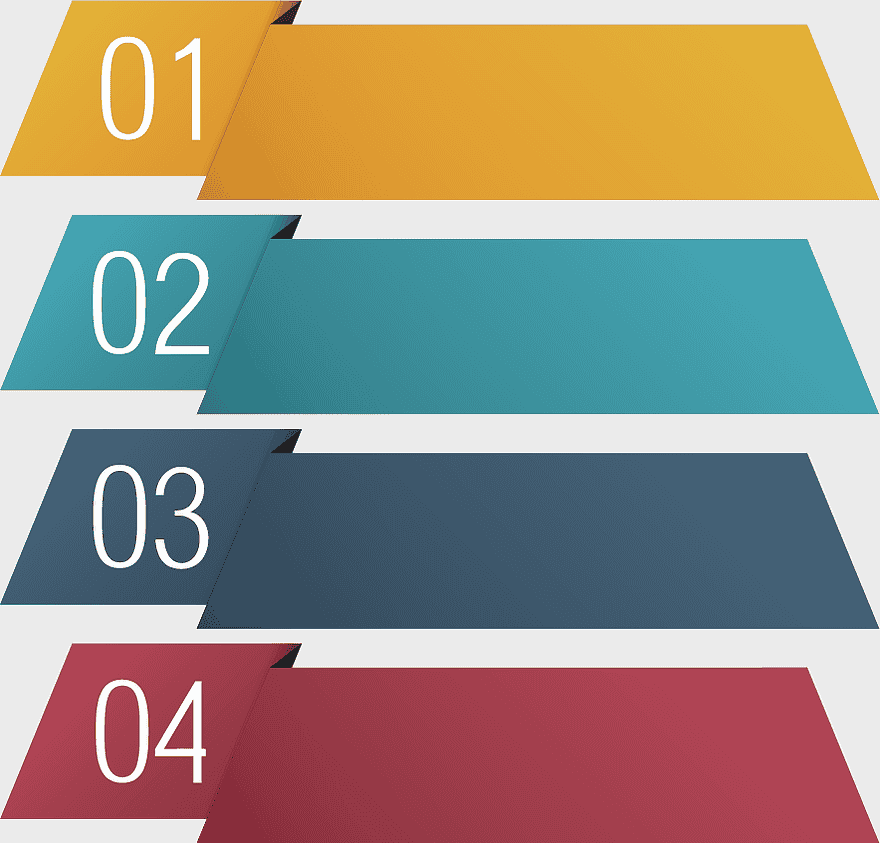 01

02

03

04