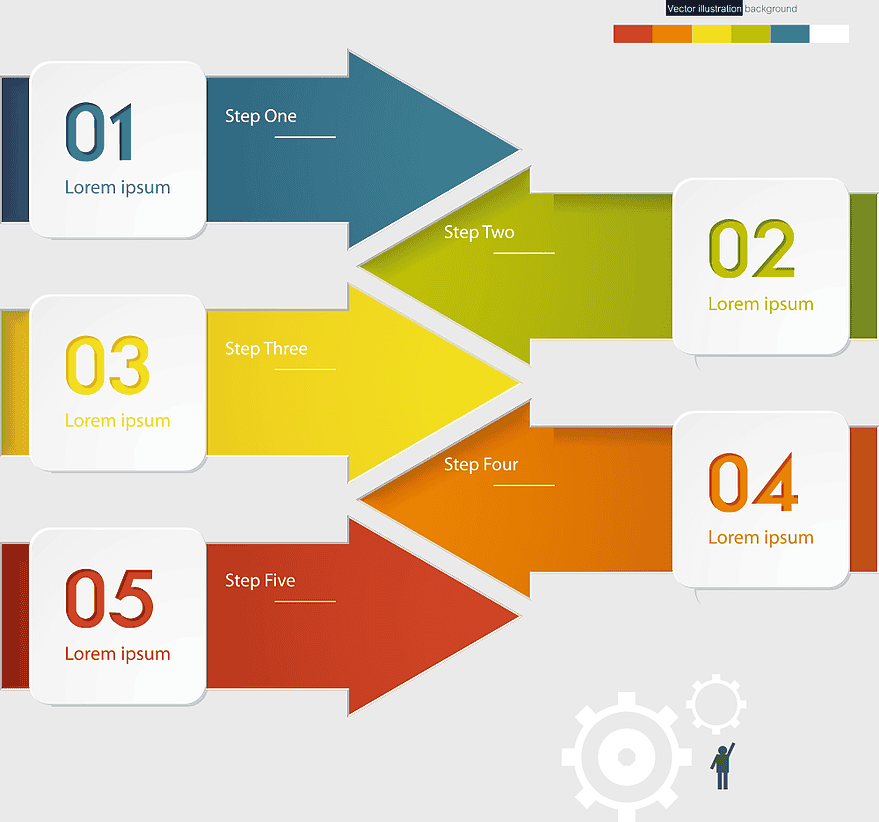 Vector illustration background

01
Lorem ipsum

Step One

Step Two

02
Lorem ipsum

03
Lorem ipsum

Step Three

Step Four

04
Lorem ipsum

05
Lorem ipsum

Step Five