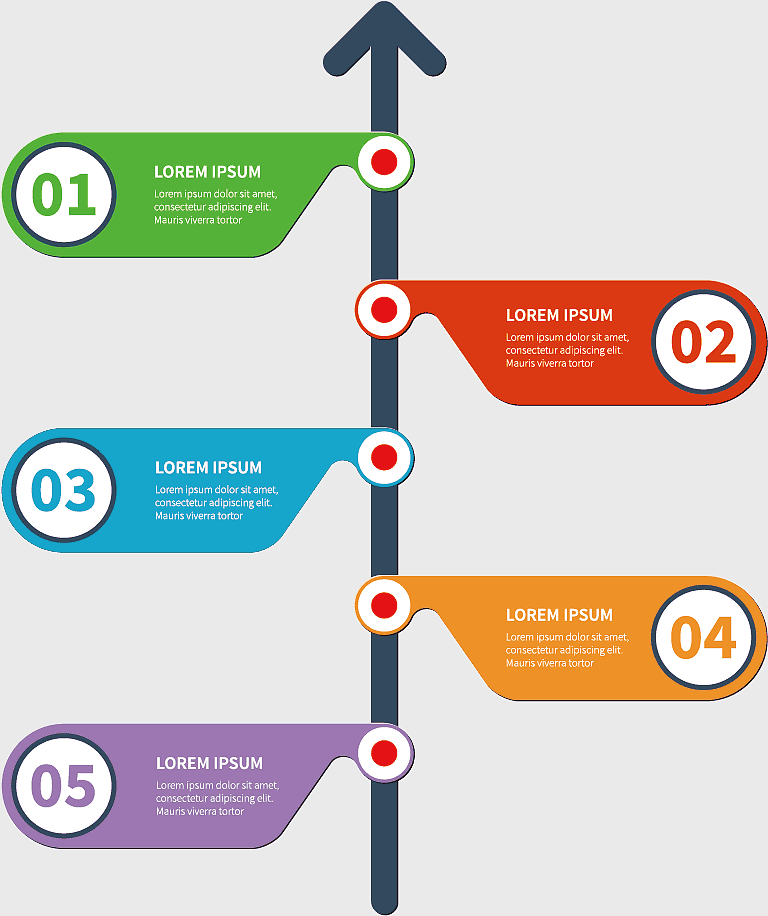 01

LOREM IPSUM

Lorem ipsum dolor sit amet, consectetur adipiscing elit. Mauris viverra tortor

LOREM IPSUM

Lorem ipsum dolor sit amet, consectetur adipiscing elit. Mauris viverra tortor

02

03

LOREM IPSUM

Lorem ipsum dolor sit amet, consectetur adipiscing elit. Mauris viverra tortor

LOREM IPSUM

Lorem ipsum dolor sit amet, consectetur adipiscing elit Mauris viverra tortor

04

05

LOREM IPSUM

Lorem ipsum dolor sit amet, consectetur adipiscing elit. Mauris viverra tortor