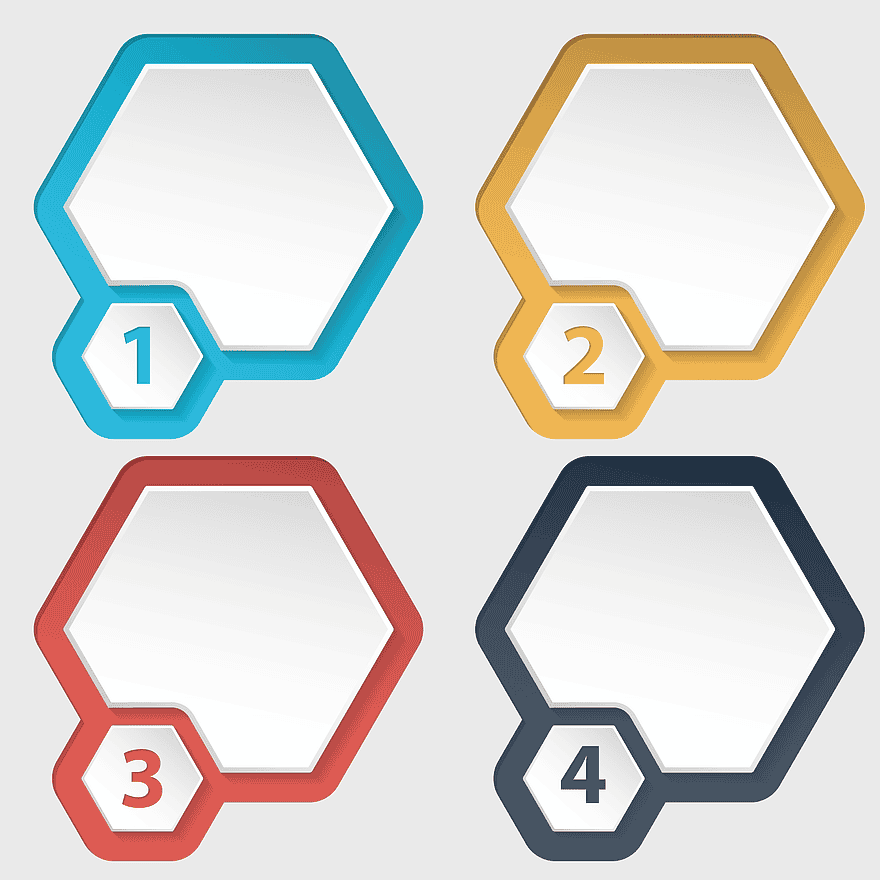 1

2

3

4