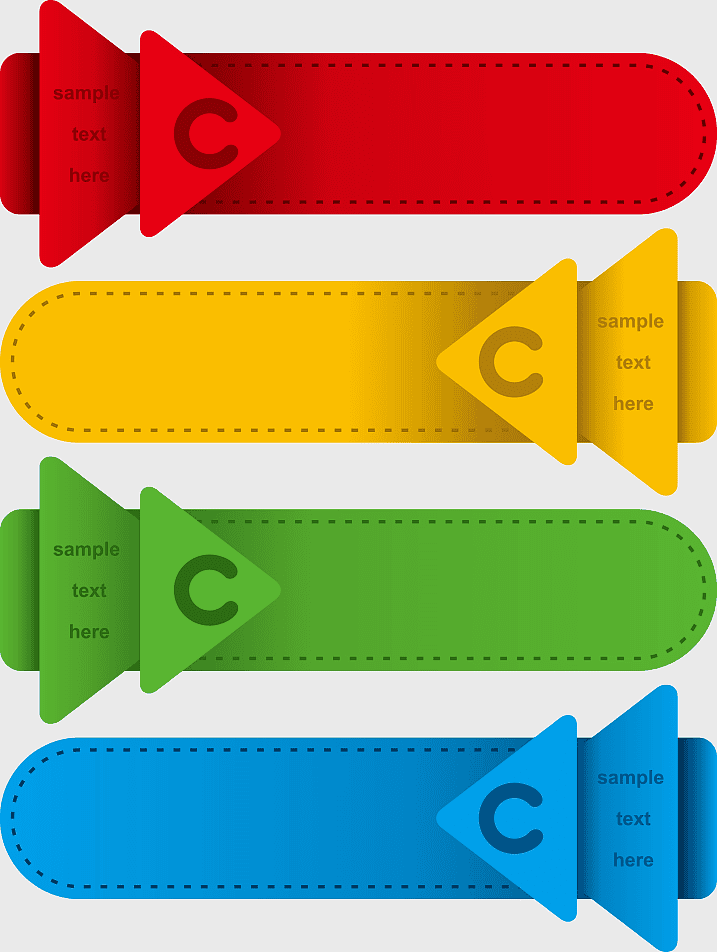 sample
text
here
C

C
sample
text
here

sample
text
here
C

C
sample
text
here