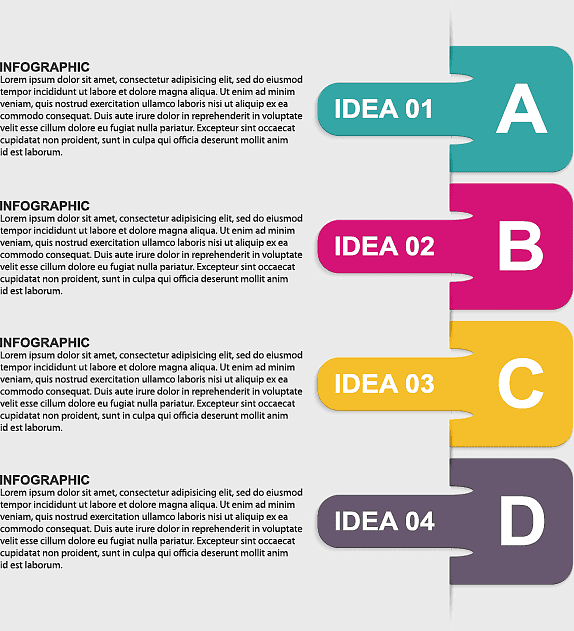 INFOGRAPHIC
Lorem ipsum dolor sit amet, consectetur adipisicing elit, sed do eiusmod tempor incididunt ut labore et dolore magna aliqua. Ut enim ad minim veniam, quis nostrud exercitation ullamco laboris nisi ut aliquip ex ea commodo consequat. Duis aute irure dolor in reprehenderit in voluptate velit esse cillum dolore eu fugiat nulla pariatur. Excepteur sint occaecat cupidatat non proident, sunt in culpa qui officia deserunt mollit anim id est laborum.

IDEA 01

A

INFOGRAPHIC
Lorem ipsum dolor sit amet, consectetur adipisicing elit, sed do eiusmod tempor incididunt ut labore et dolore magna aliqua. Ut enim ad minim veniam, quis nostrud exercitation ullamco laboris nisi ut aliquip ex ea commodo consequat. Duis aute irure dolor in reprehenderit in voluptate velit esse cillum dolore eu fugiat nulla pariatur. Excepteur sint occaecat cupidatat non proident, sunt in culpa qui officia deserunt mollit anim id est laborum.

IDEA 02

B

INFOGRAPHIC
Lorem ipsum dolor sit amet, consectetur adipisicing elit, sed do eiusmod tempor incididunt ut labore et dolore magna aliqua. Ut enim ad minim veniam, quis nostrud exercitation ullamco laboris nisi ut aliquip ex ea commodo consequat. Duis aute irure dolor in reprehenderit in voluptate velit esse cillum dolore eu fugiat nulla pariatur. Excepteur sint occaecat cupidatat non proident, sunt in culpa qui officia deserunt mollit anim id est laborum.

IDEA 03

C

INFOGRAPHIC
Lorem ipsum dolor sit amet, consectetur adipisicing elit, sed do eiusmod tempor incididunt ut labore et dolore magna aliqua. Ut enim ad minim veniam, quis nostrud exercitation ullamco laboris nisi ut aliquip ex ea commodo consequat. Duis aute irure dolor in reprehenderit in voluptate velit esse cillum dolore eu fugiat nulla pariatur. Excepteur sint occaecat cupidatat non proident, sunt in culpa qui officia deserunt mollit anim id est laborum.

IDEA 04

D