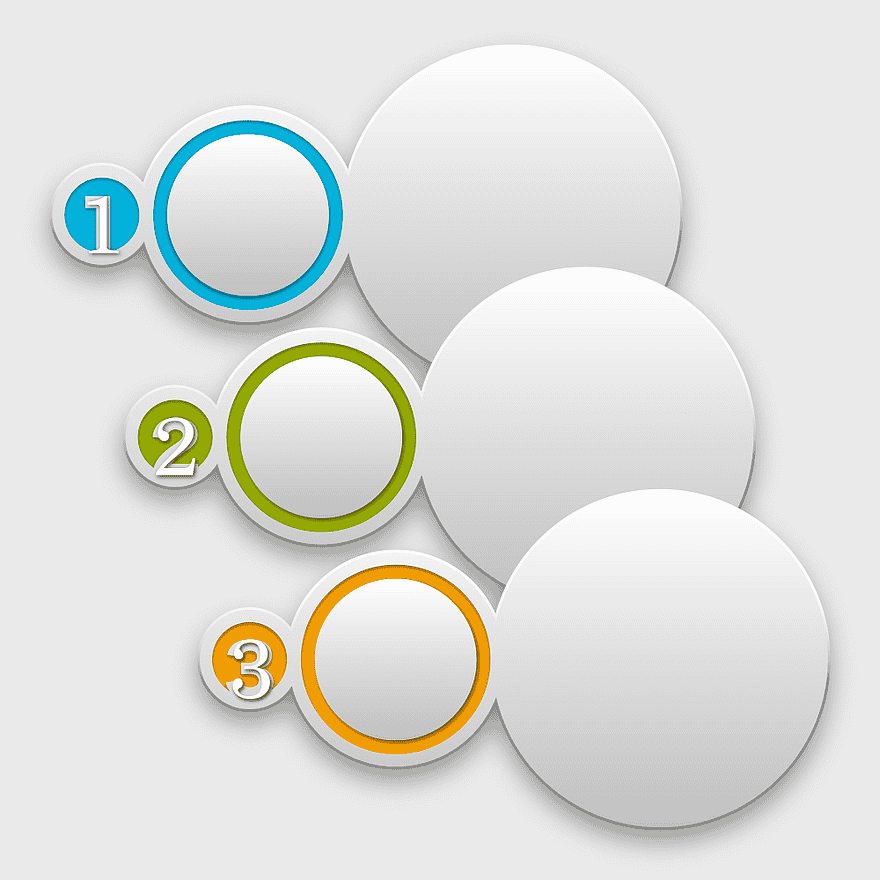 1

2

3