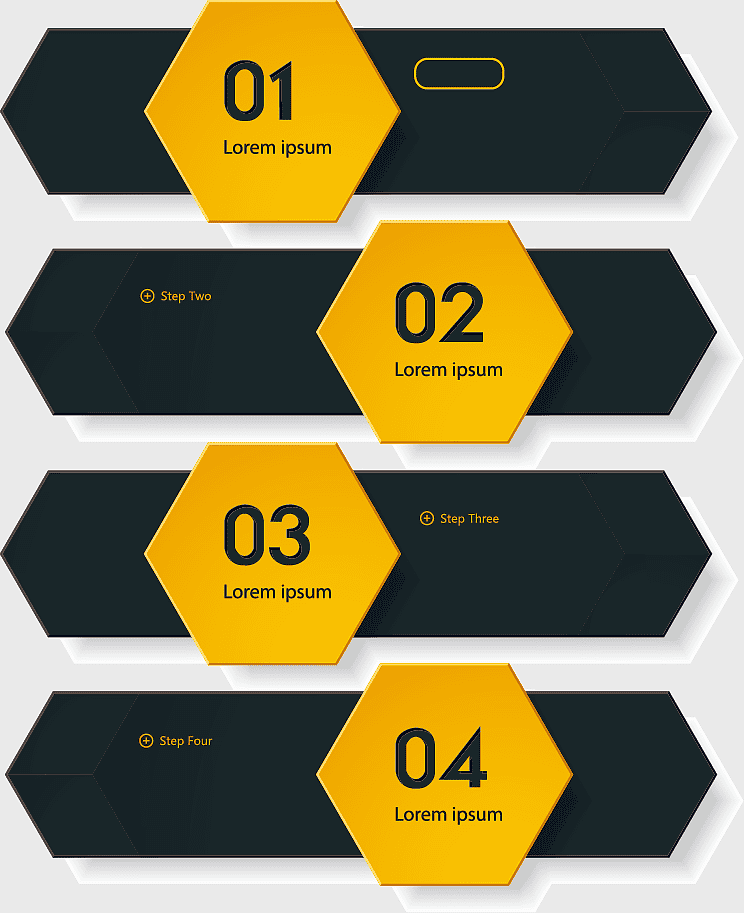 01
Lorem ipsum

Step Two

02
Lorem ipsum

03
Lorem ipsum

Step Three

Step Four

04
Lorem ipsum