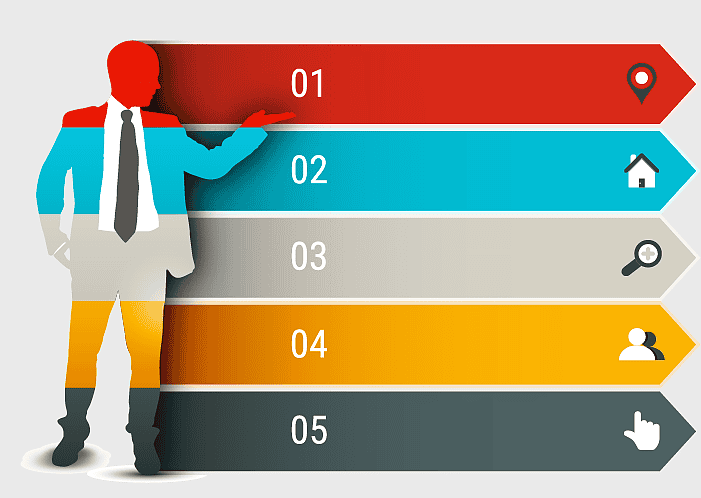 01

02

03

04

05