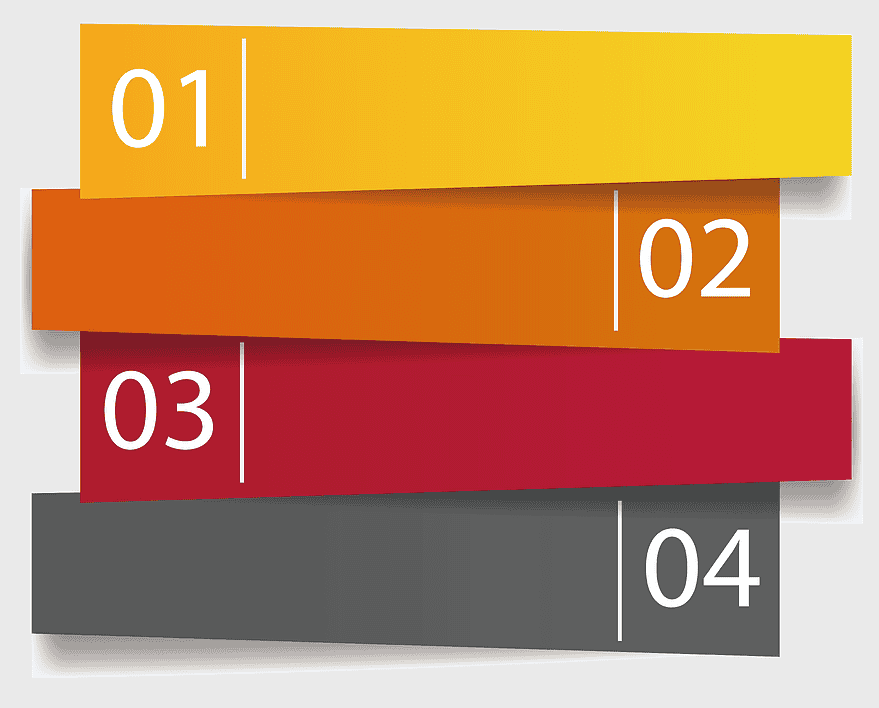 01

02

03

04