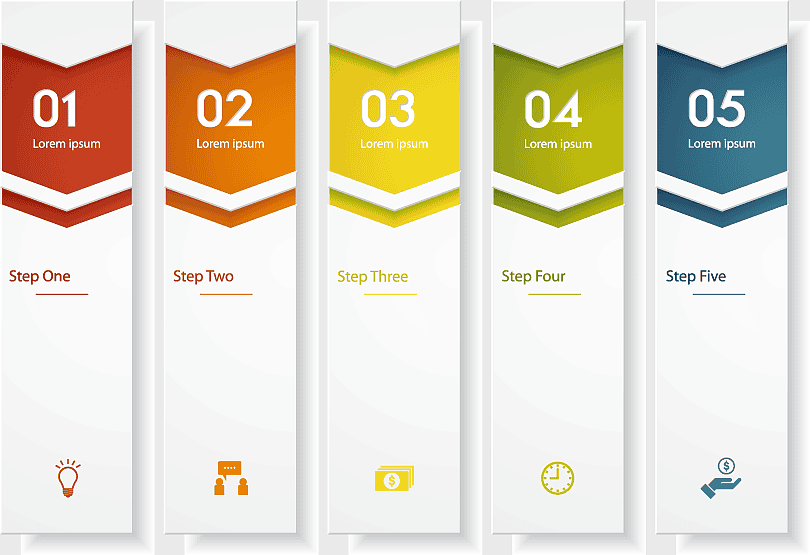 01
Lorem ipsum

Step One

02
Lorem ipsum

Step Two

03
Lorem ipsum

Step Three

04
Lorem ipsum

Step Four

05
Lorem ipsum

Step Five