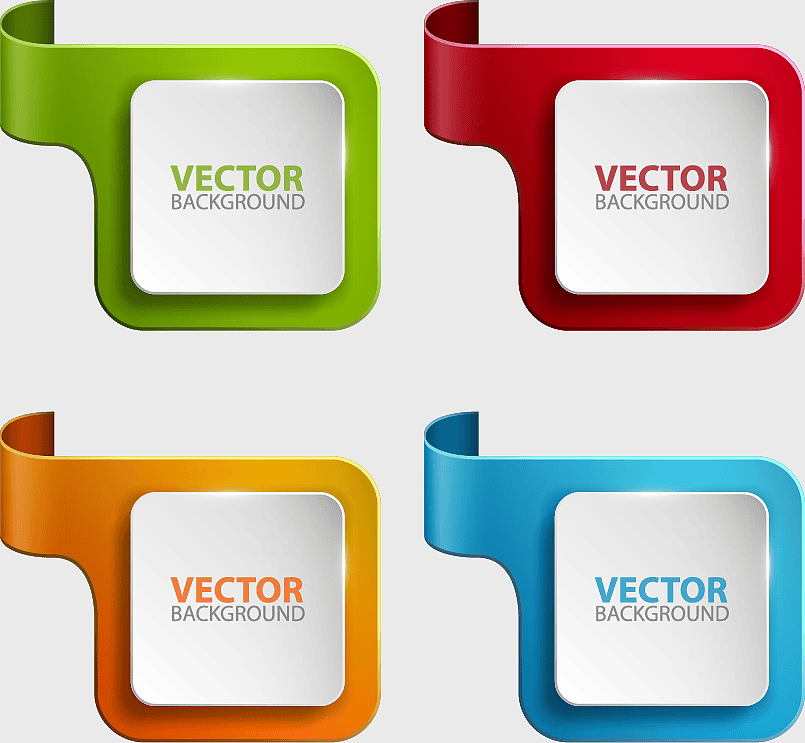 VECTOR
BACKGROUND

VECTOR
BACKGROUND

VECTOR
BACKGROUND

VECTOR
BACKGROUND