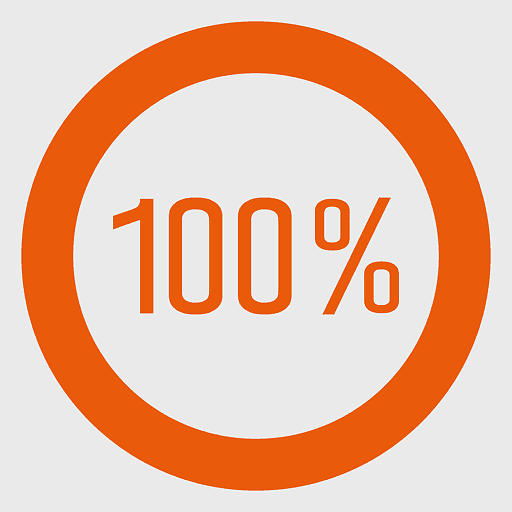 100%