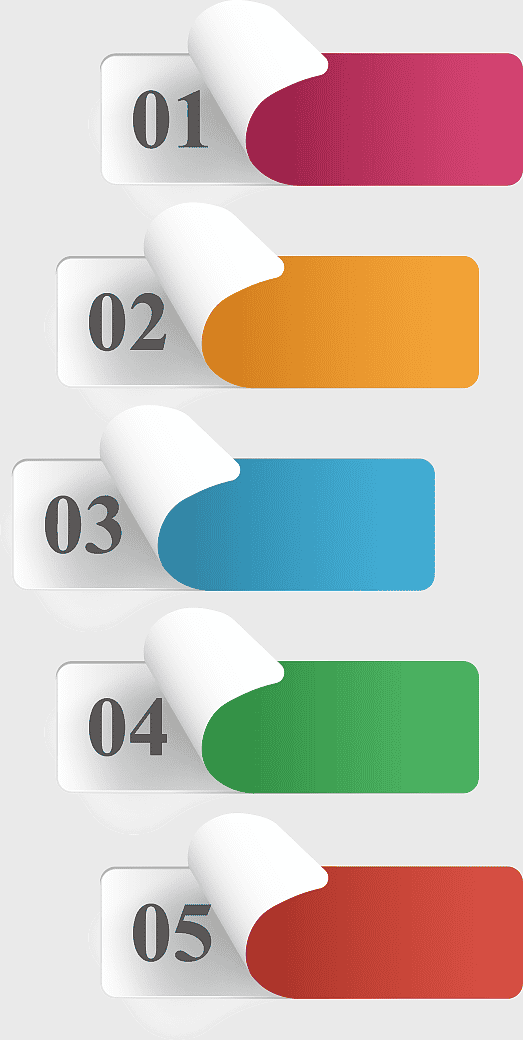 01

02

03

04

05