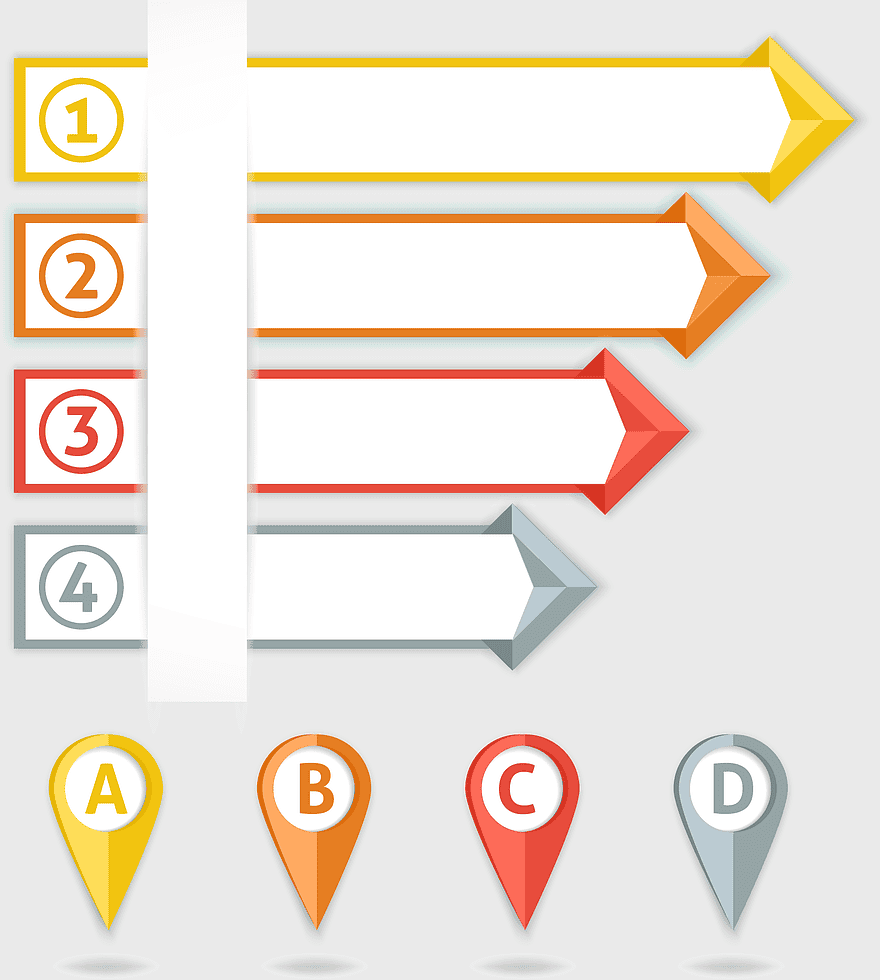 1
2
3
4
A
B
C
D