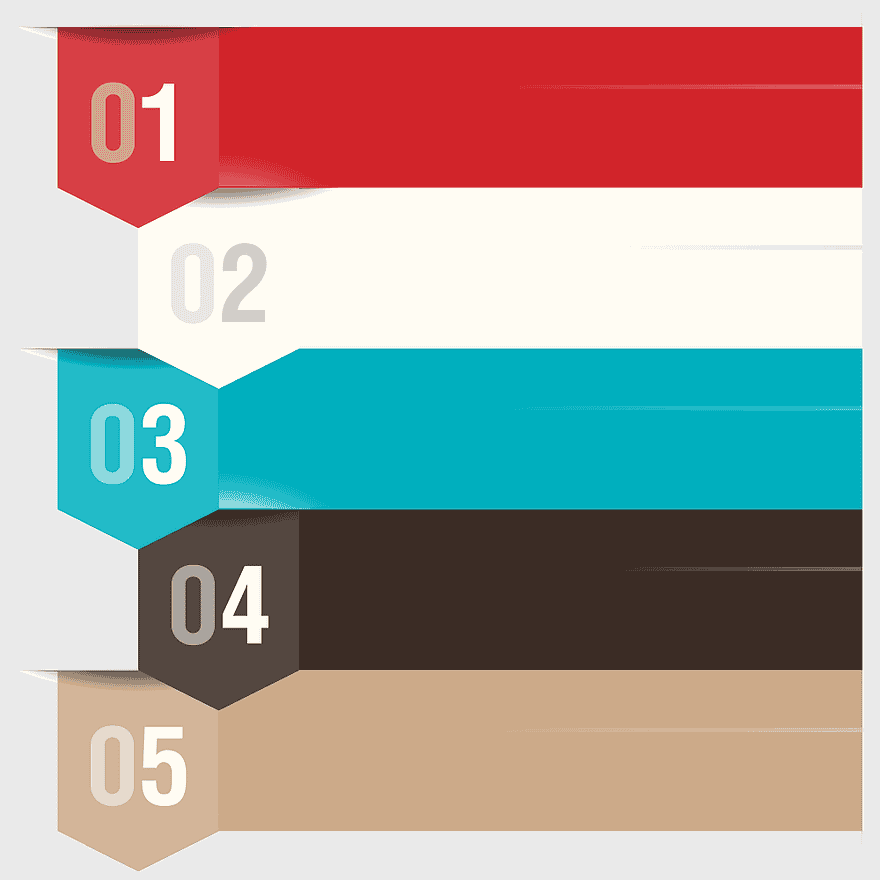 01

02

03

04

05