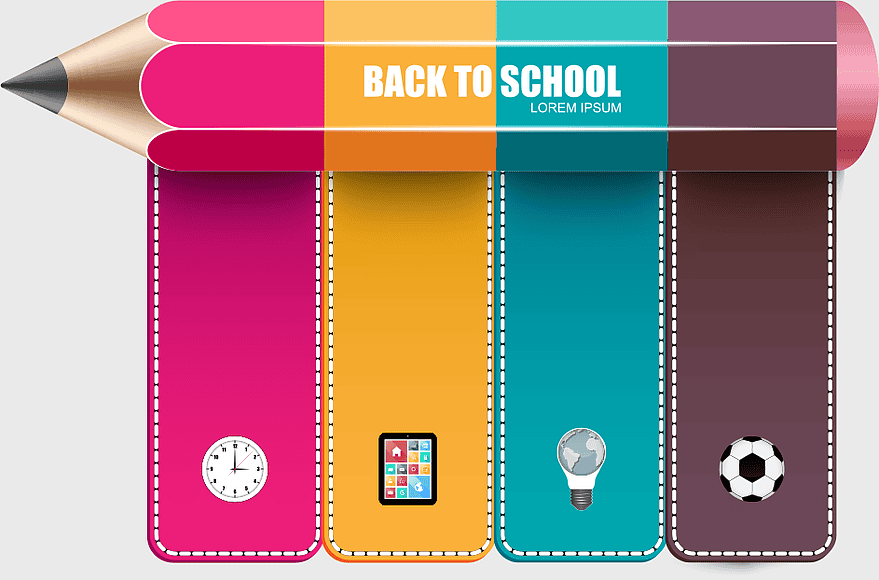 BACK TO SCHOOL
LOREM IPSUM