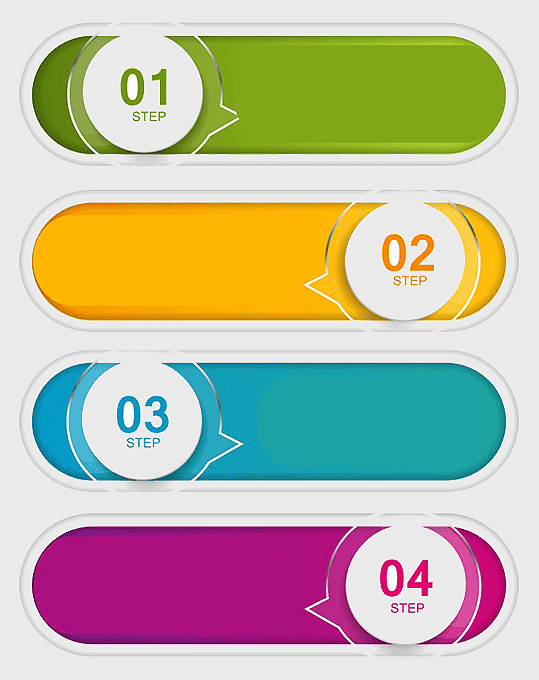 01
STEP

02
STEP

03
STEP

04
STEP