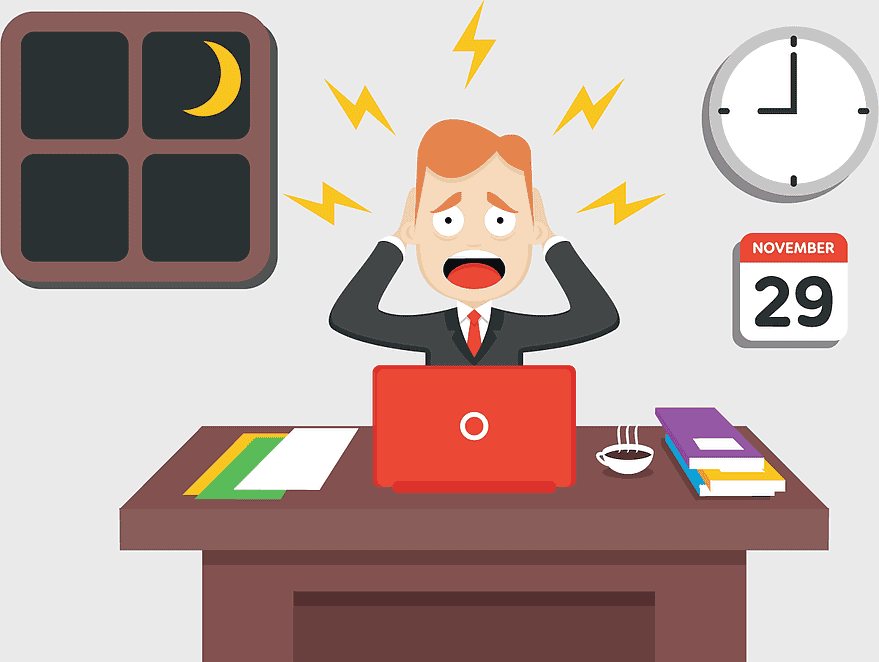 NOVEMBER
29