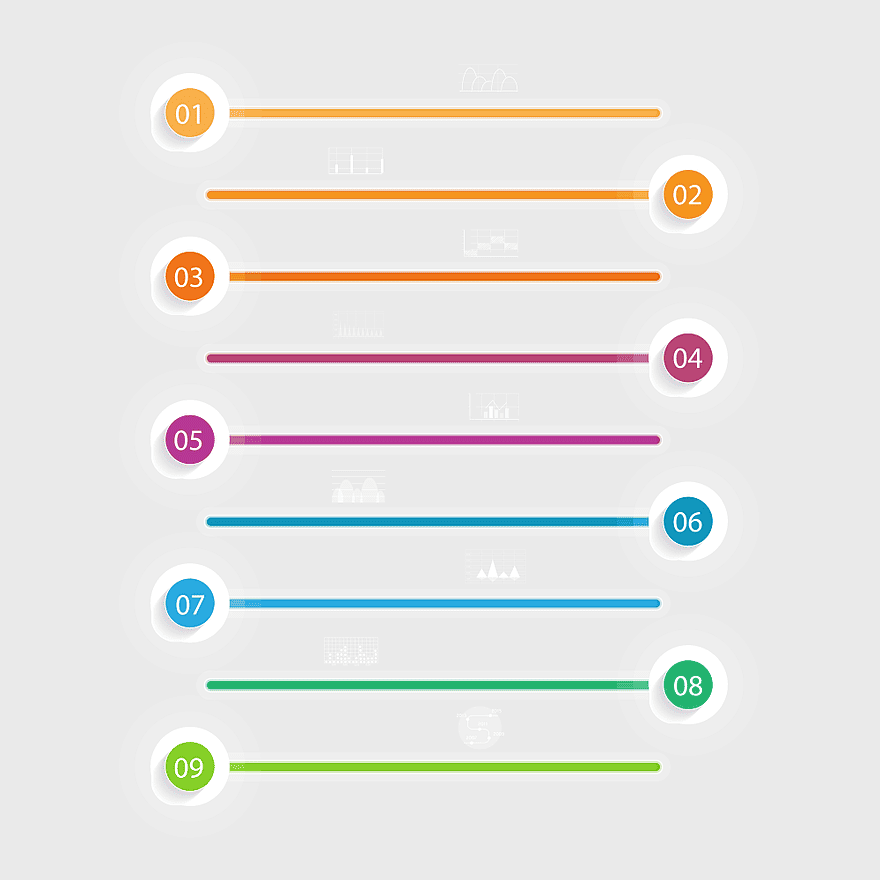 01
02
03
04
05
06
07
08
09