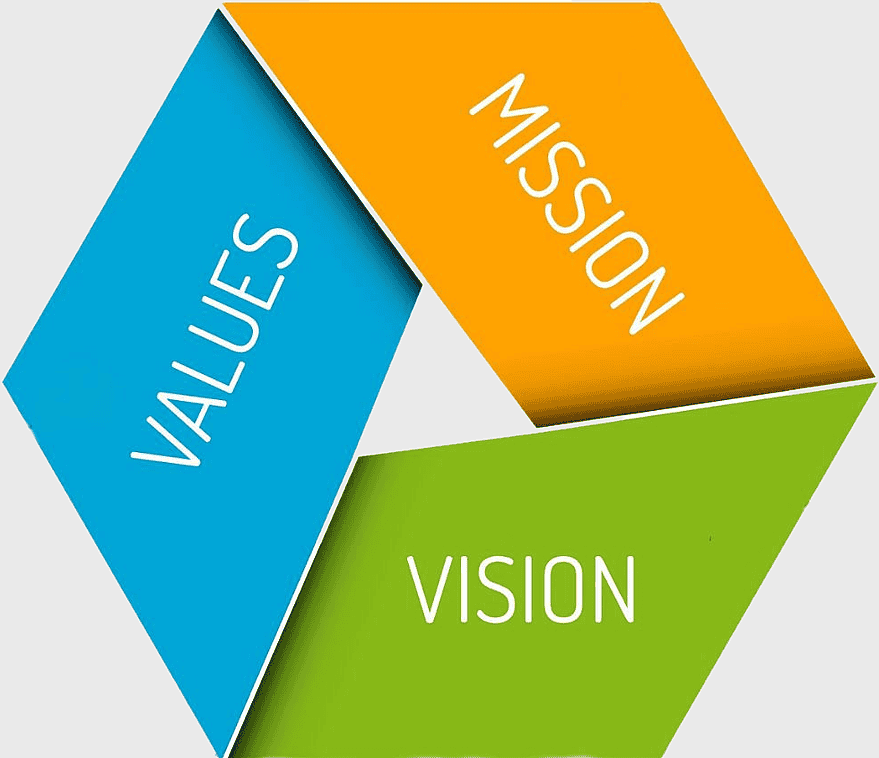 MISSION

VALUES

VISION