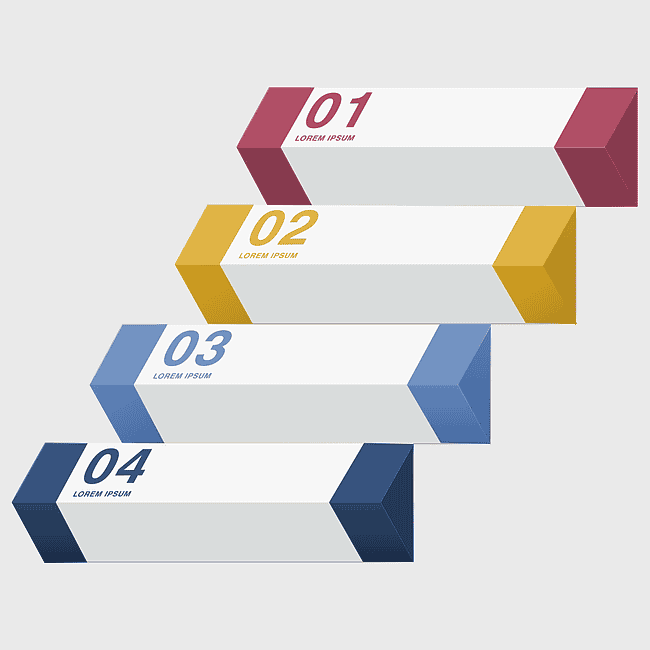 01
LOREM IPSUM

02
LOREM IPSUM

03
LOREM IPSUM

04
LOREM IPSUM