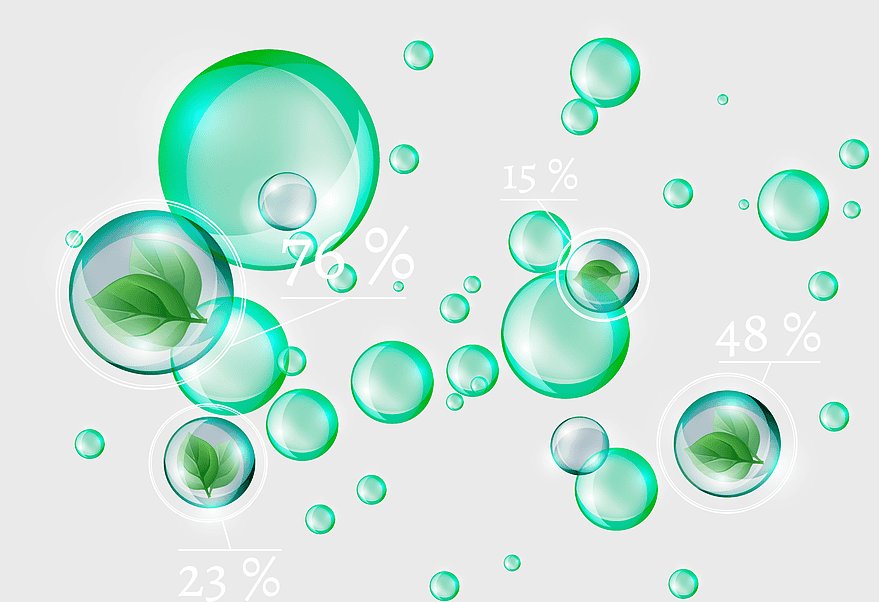 15 %

76 %

48 %

23 %