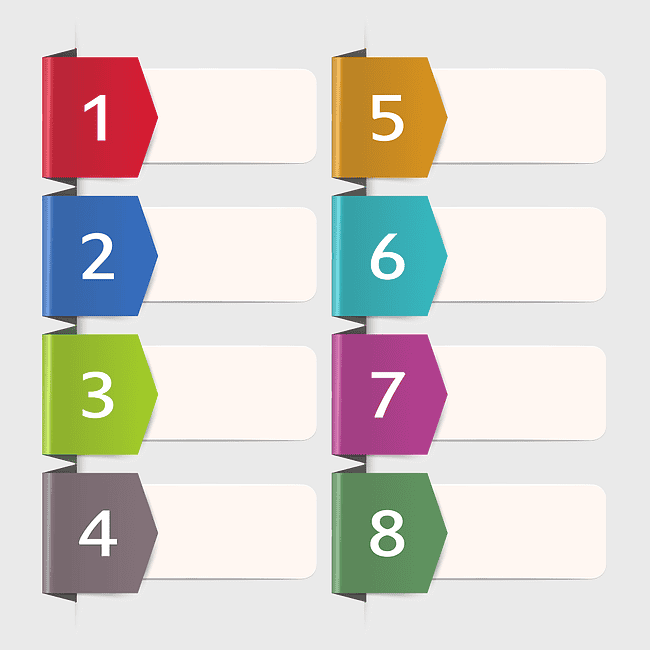 1

2

3

4

5

6

7

8