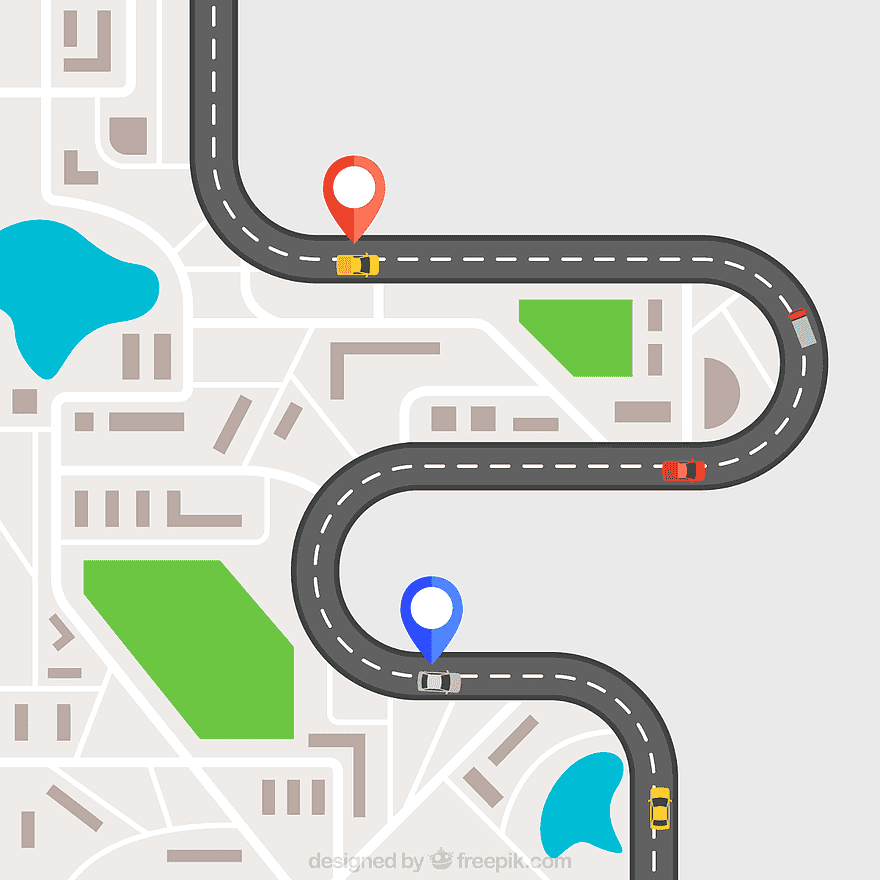 designed by freepik.com