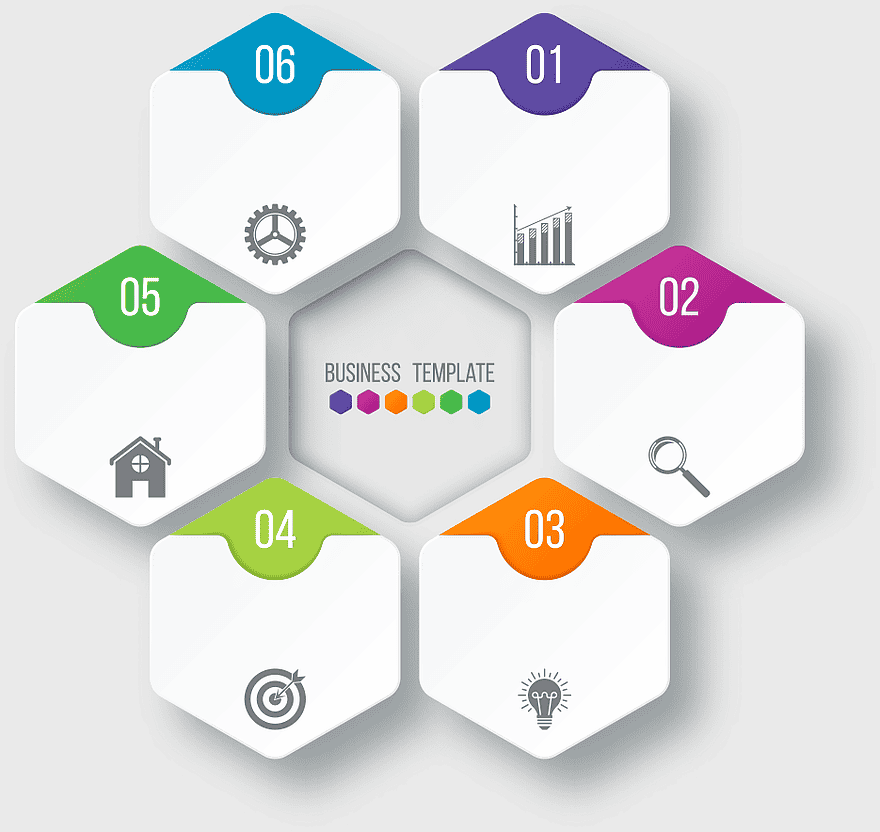 06

01

05

BUSINESS TEMPLATE

02

04

03