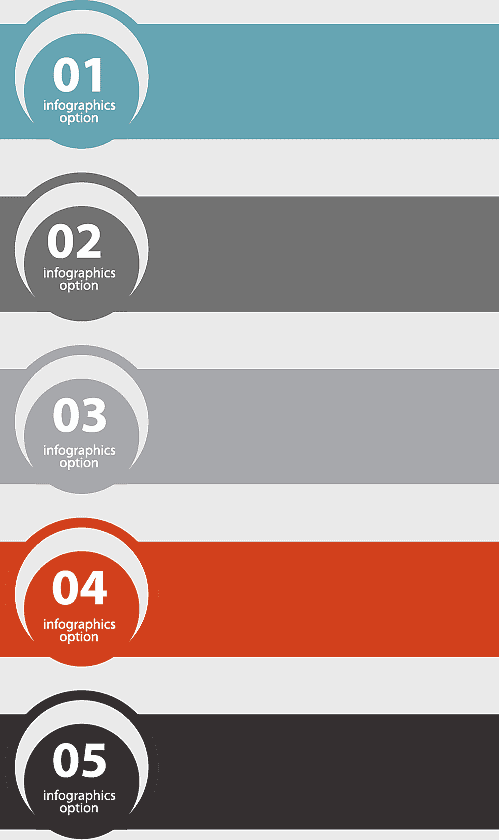 01
infographics option

02
infographics option

03
infographics option

04
infographics option

05
infographics option