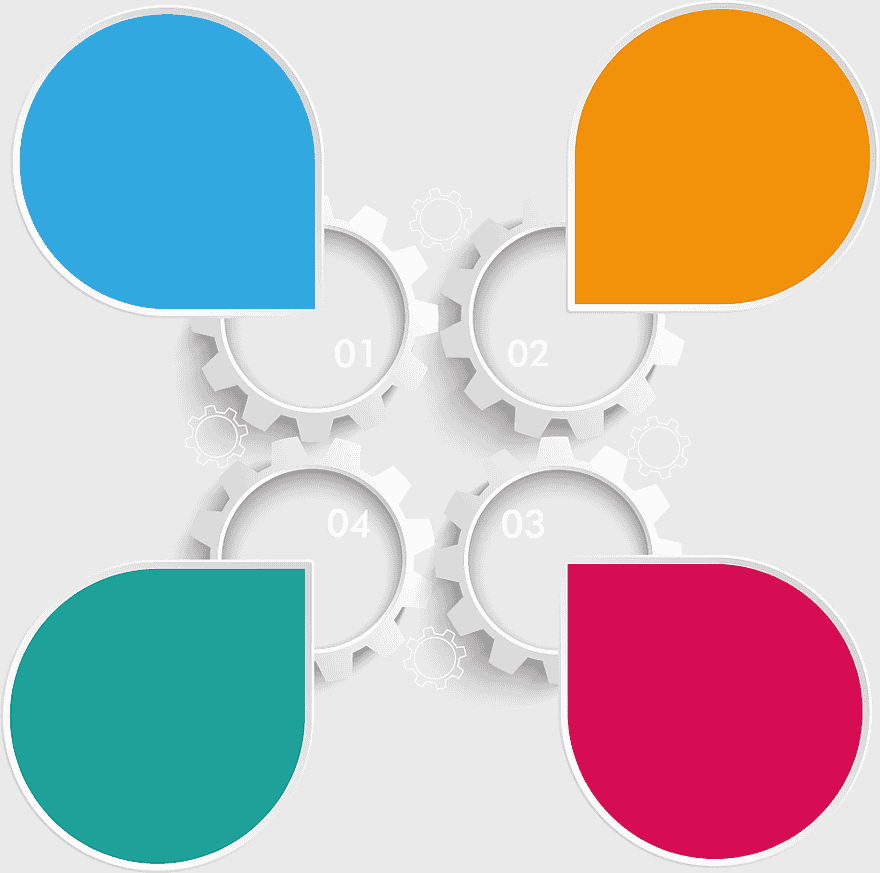 01

02

04

03