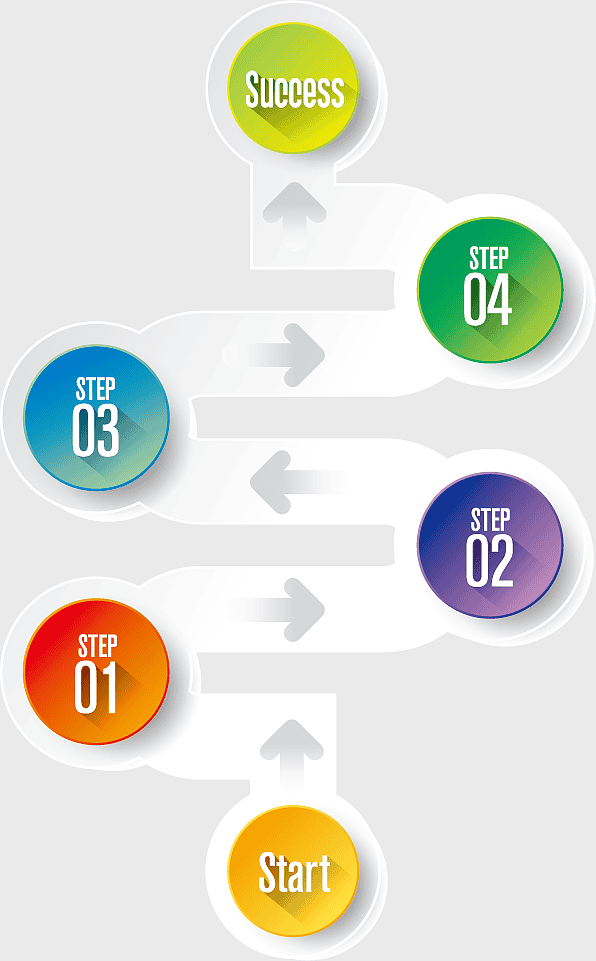 Success

STEP
04

STEP
03

STEP
02

STEP
01

Start