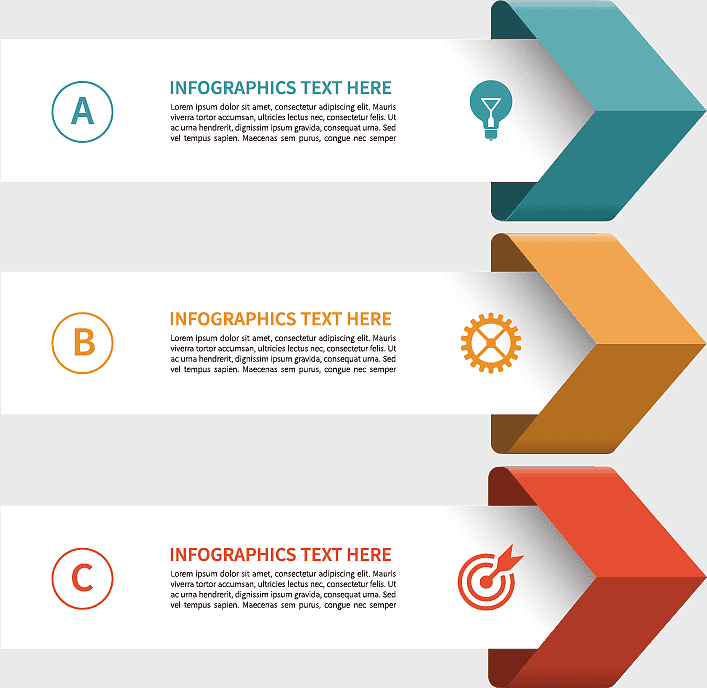 A

INFOGRAPHICS TEXT HERE

Lorem ipsum dolor sit amet, consectetur adipiscing elit. Mauris viverra tortor accumsan, ultricies lectus nec, consectetur felis. Ut ac urna hendrerit, dignissim ipsum gravida, consequat urna. Sed vel tempus sapien. Maecenas sem purus, congue nec semper

B

INFOGRAPHICS TEXT HERE

Lorem ipsum dolor sit amet, consectetur adipiscing elit. Mauris viverra tortor accumsan, ultricies lectus nec, consectetur felis. Ut ac urna hendrerit, dignissim ipsum gravida, consequat urna. Sed vel tempus sapien. Maecenas sem purus, congue nec semper

C

INFOGRAPHICS TEXT HERE

Lorem ipsum dolor sit amet, consectetur adipiscing elit. Mauris viverra tortor accumsan, ultricies lectus nec, consectetur felis. Ut ac urna hendrerit, dignissim ipsum gravida, consequat urna. Sed vel tempus sapien. Maecenas sem purus, congue nec semper