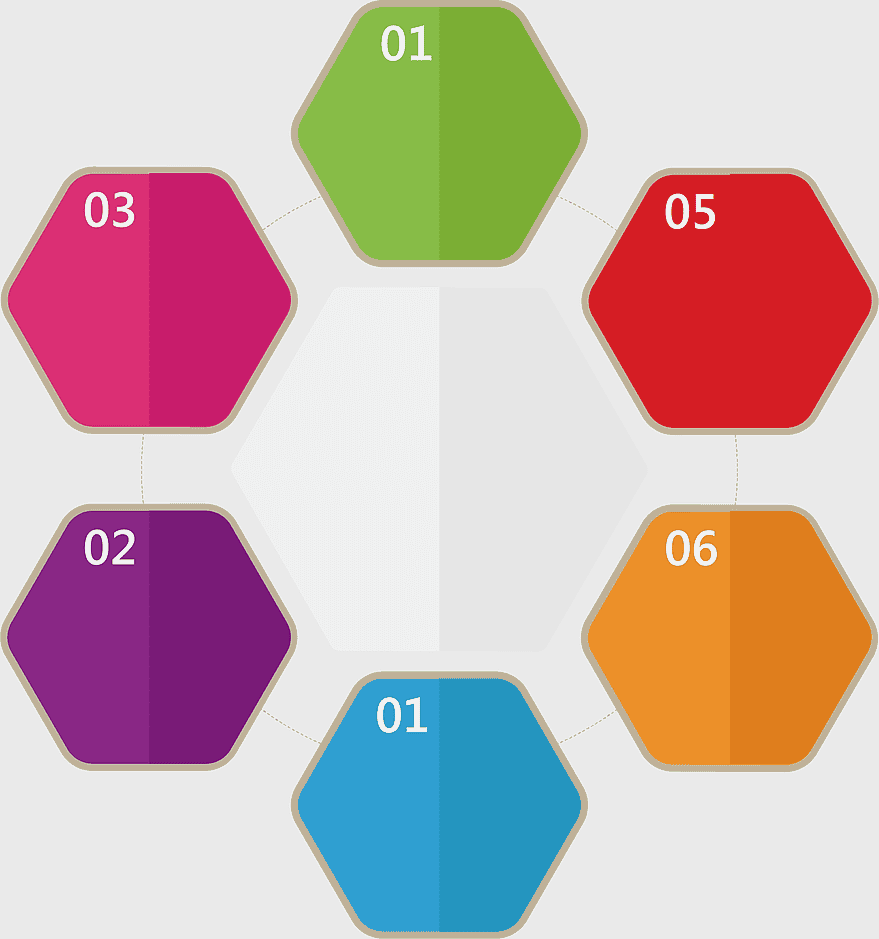 01

03

05

02

06

01